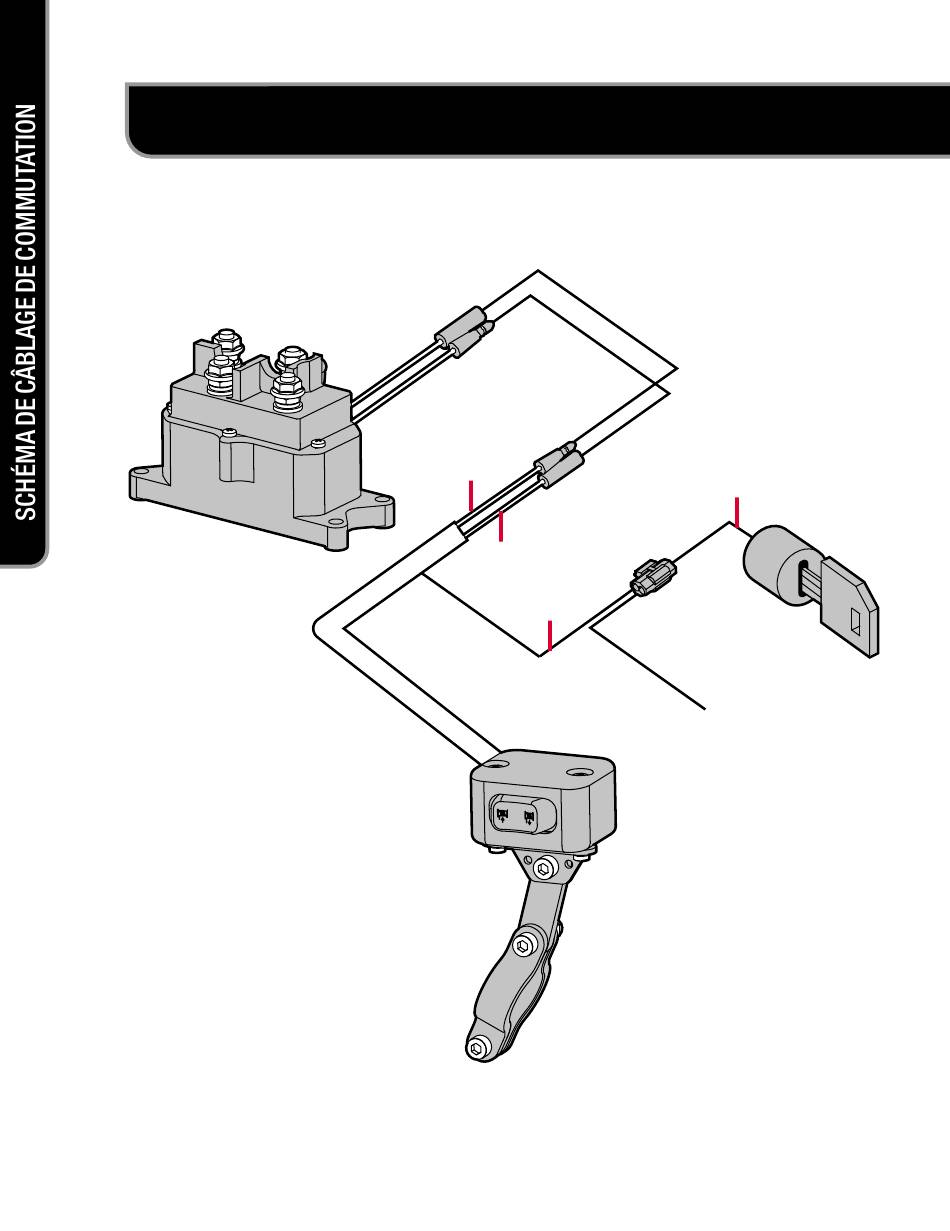 SCHÉMA DE CÂBLAGE DE COMMUTATION