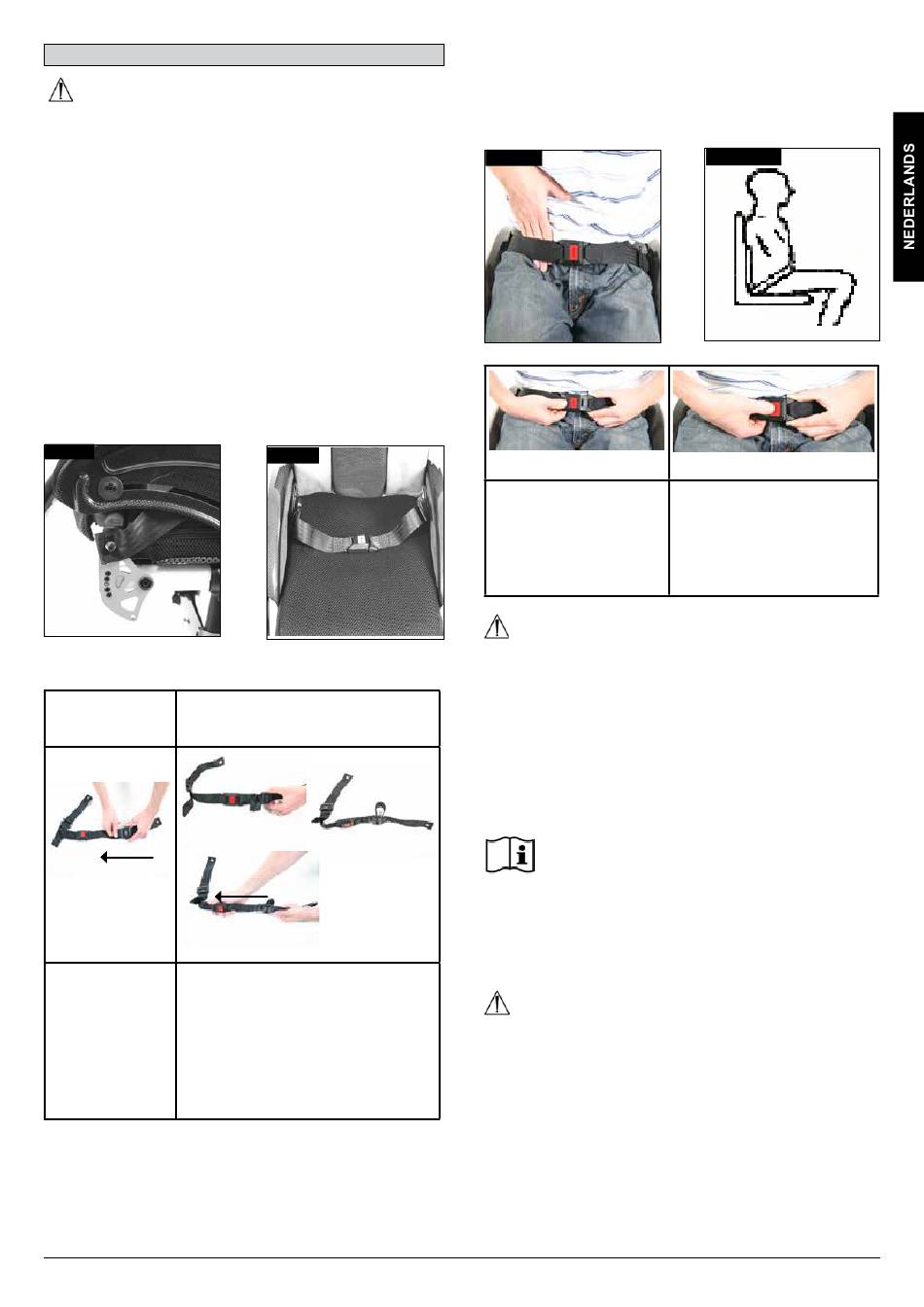 NEDERLANDS