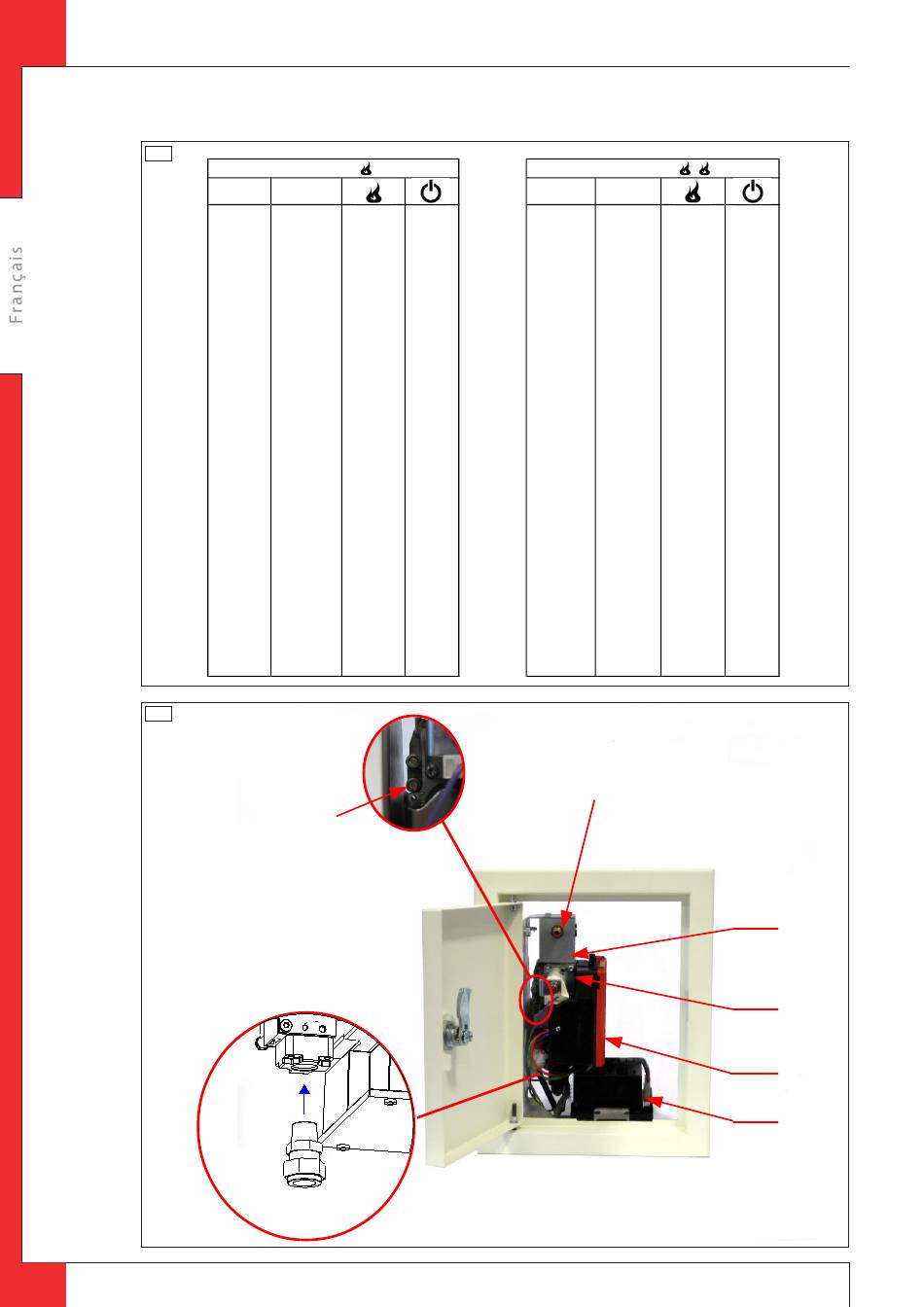 Français