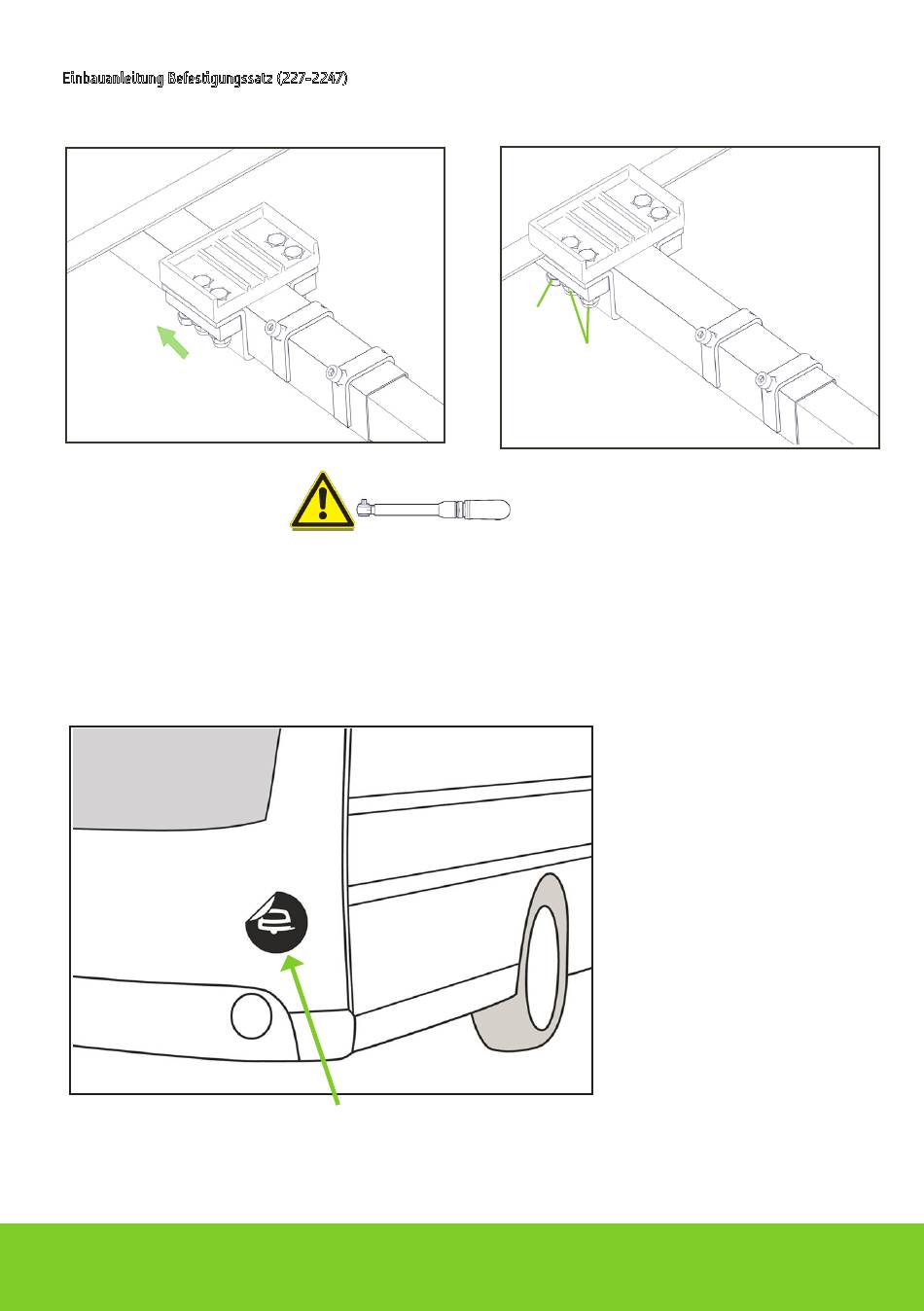 Einbauanleitung Befestigungssatz (227-2247)