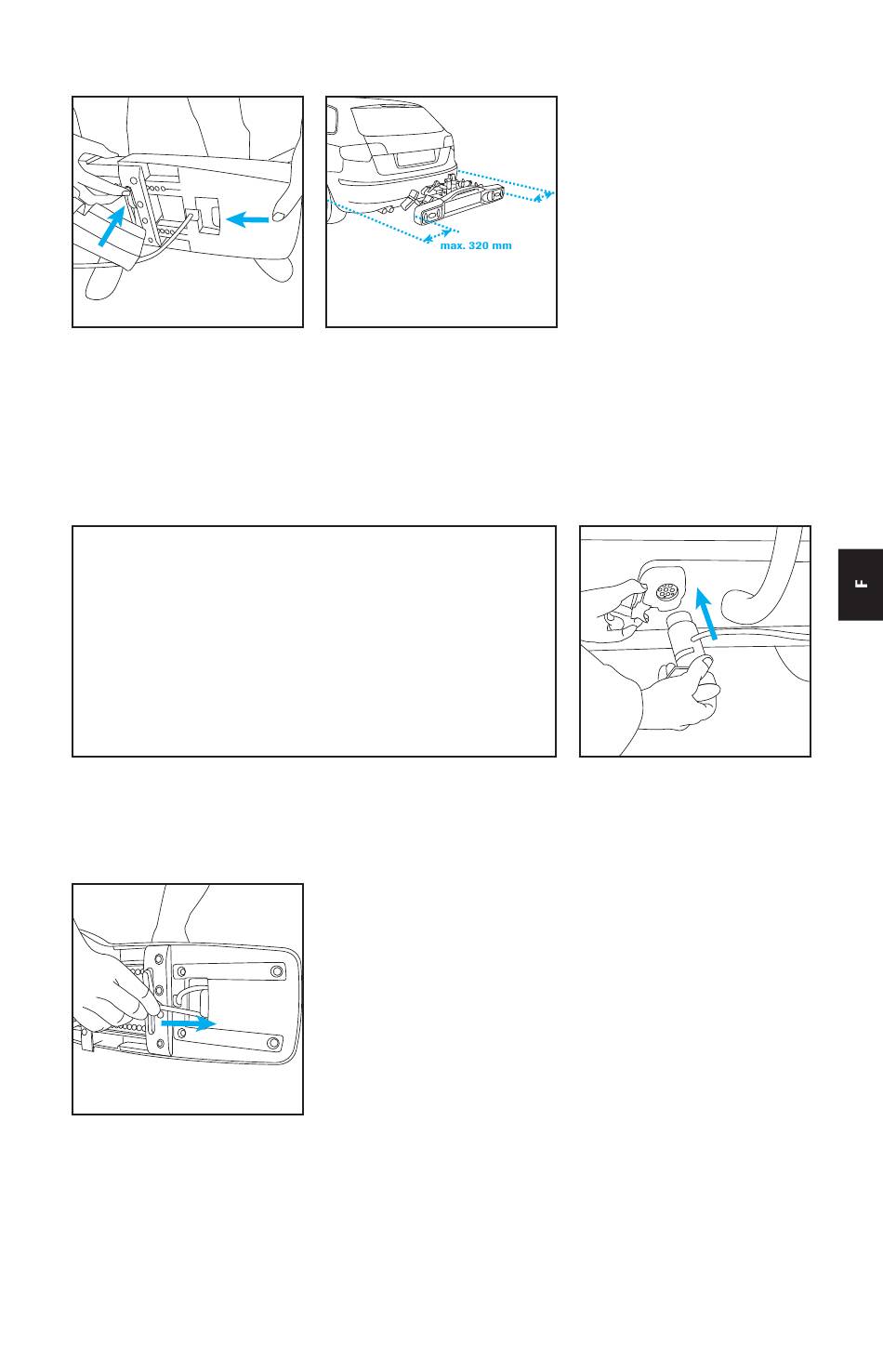 max. 320 mm

F