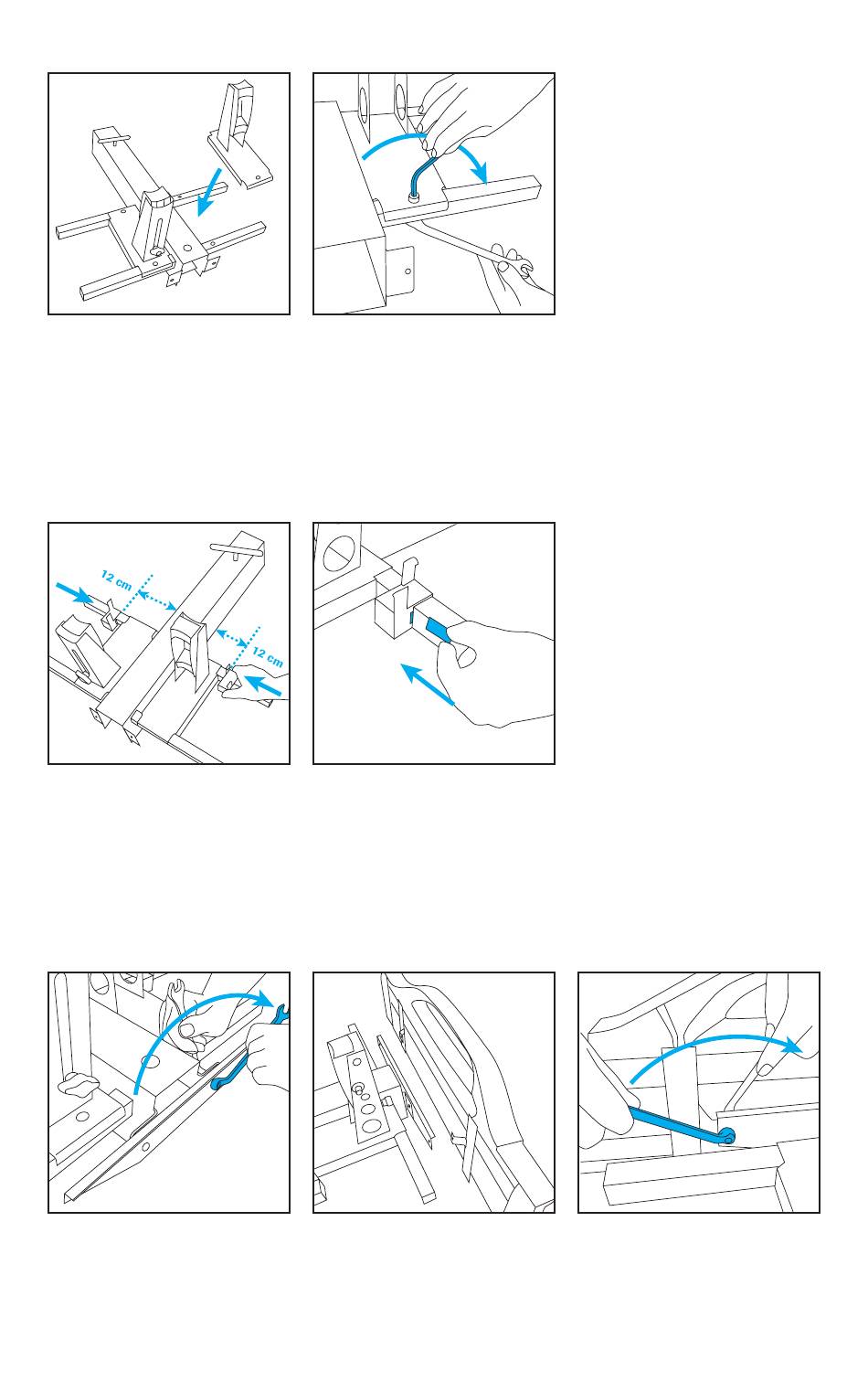 12 cm
12 cm