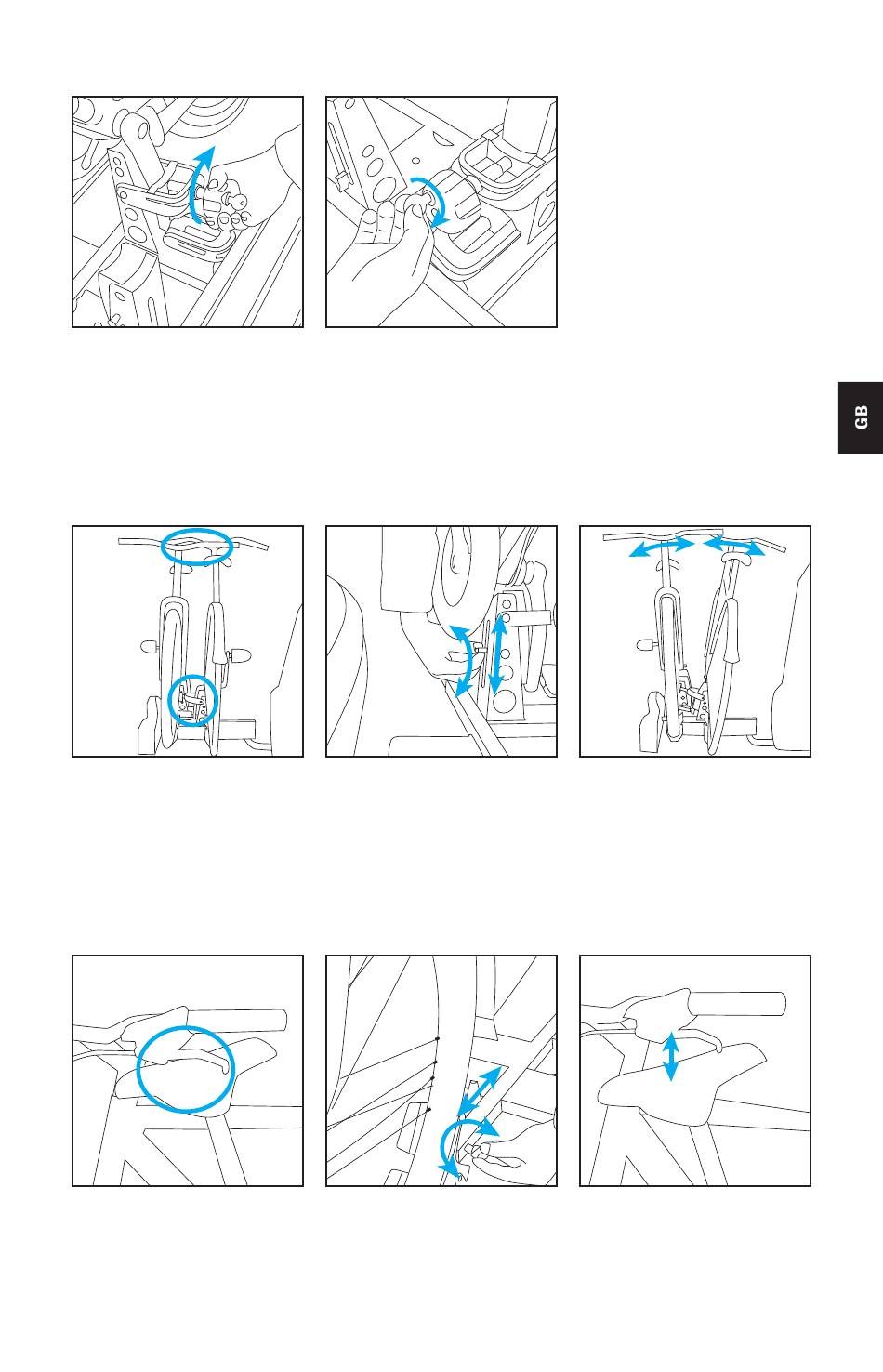 GB