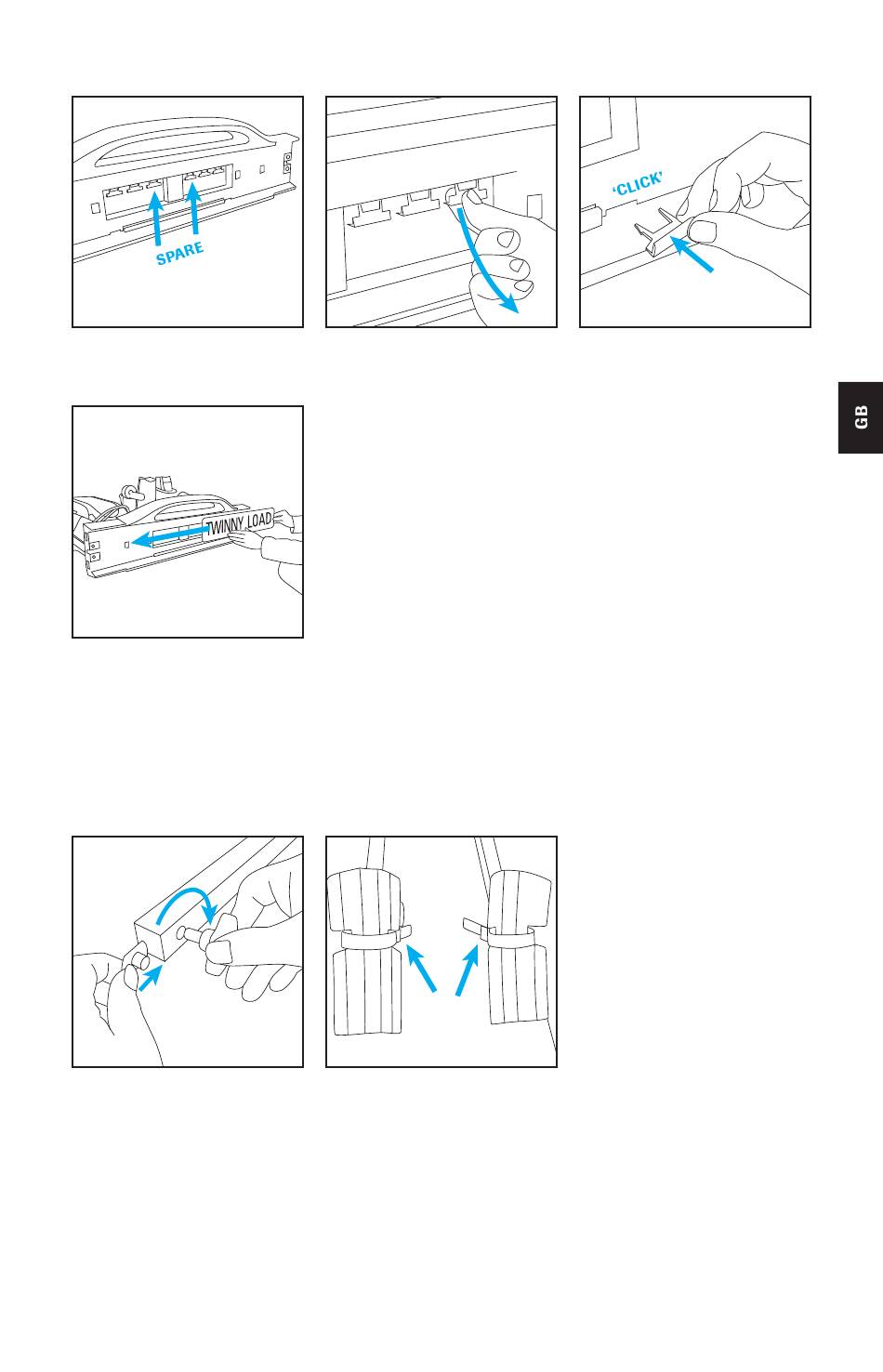 SPARE

'CLICK'

GB

TWINNY LOAD