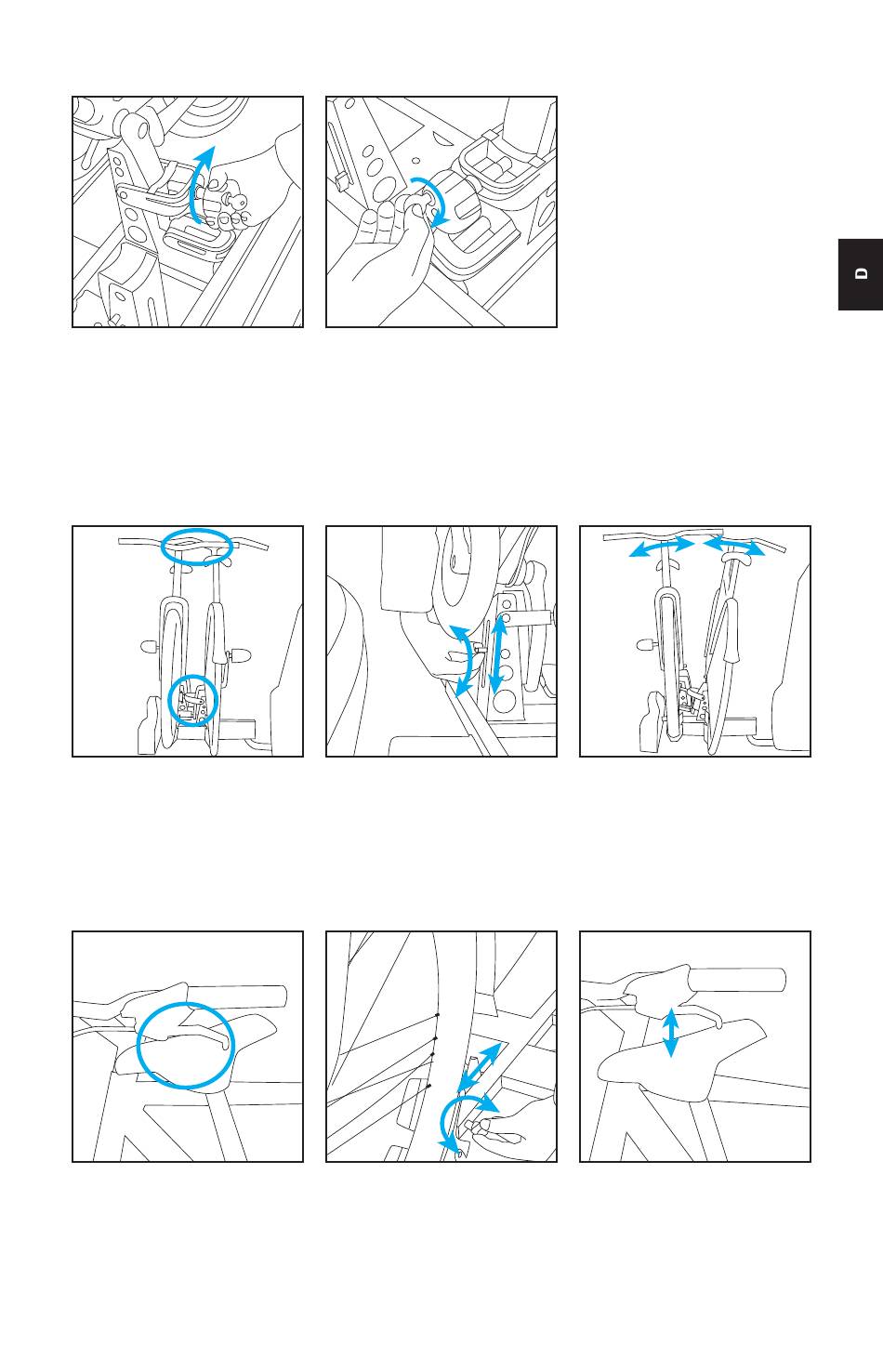 D