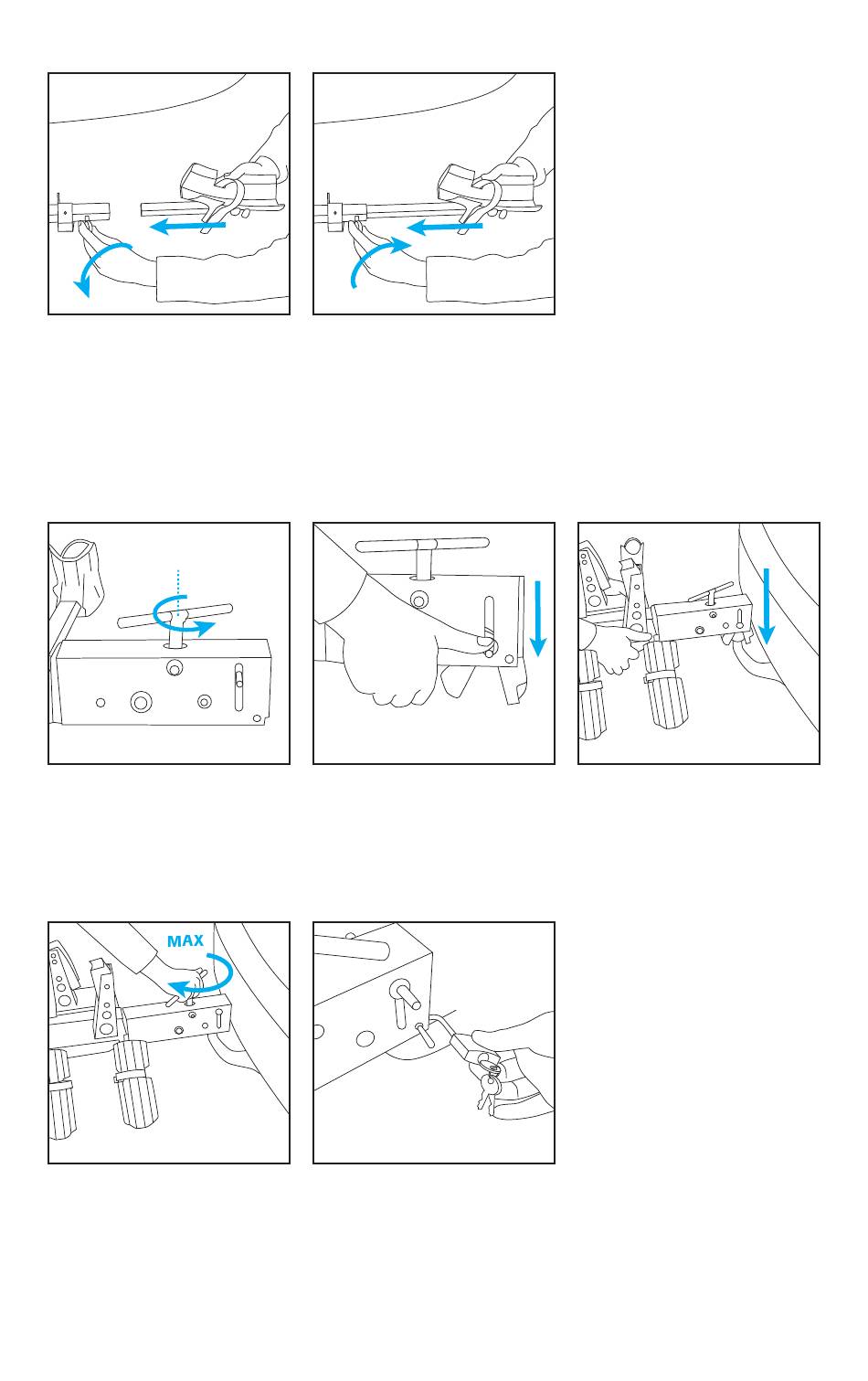 MAX