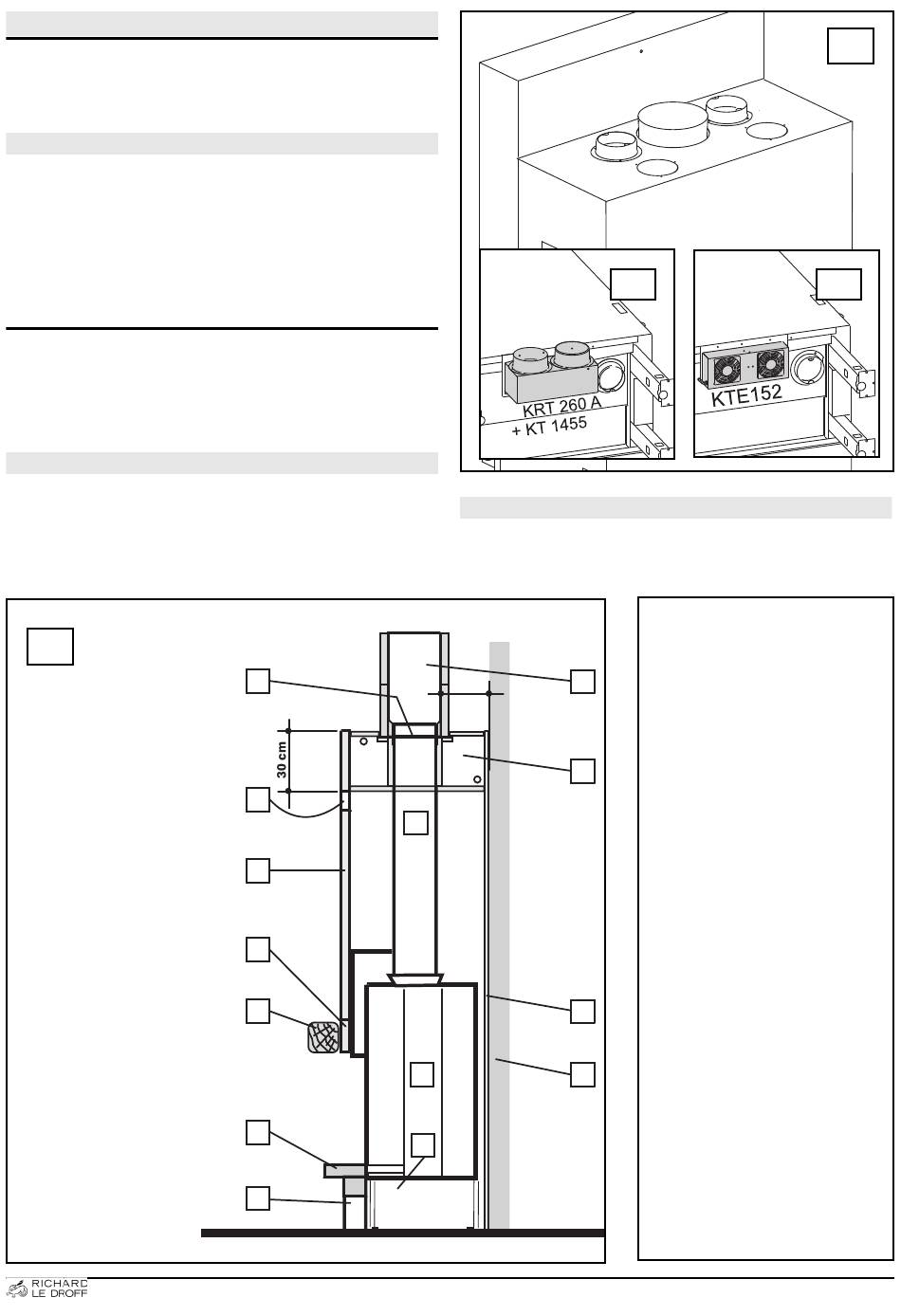 KRT 260 A
+ KT 1455

KTE152

30 cm

RICHARD
LE DROFF