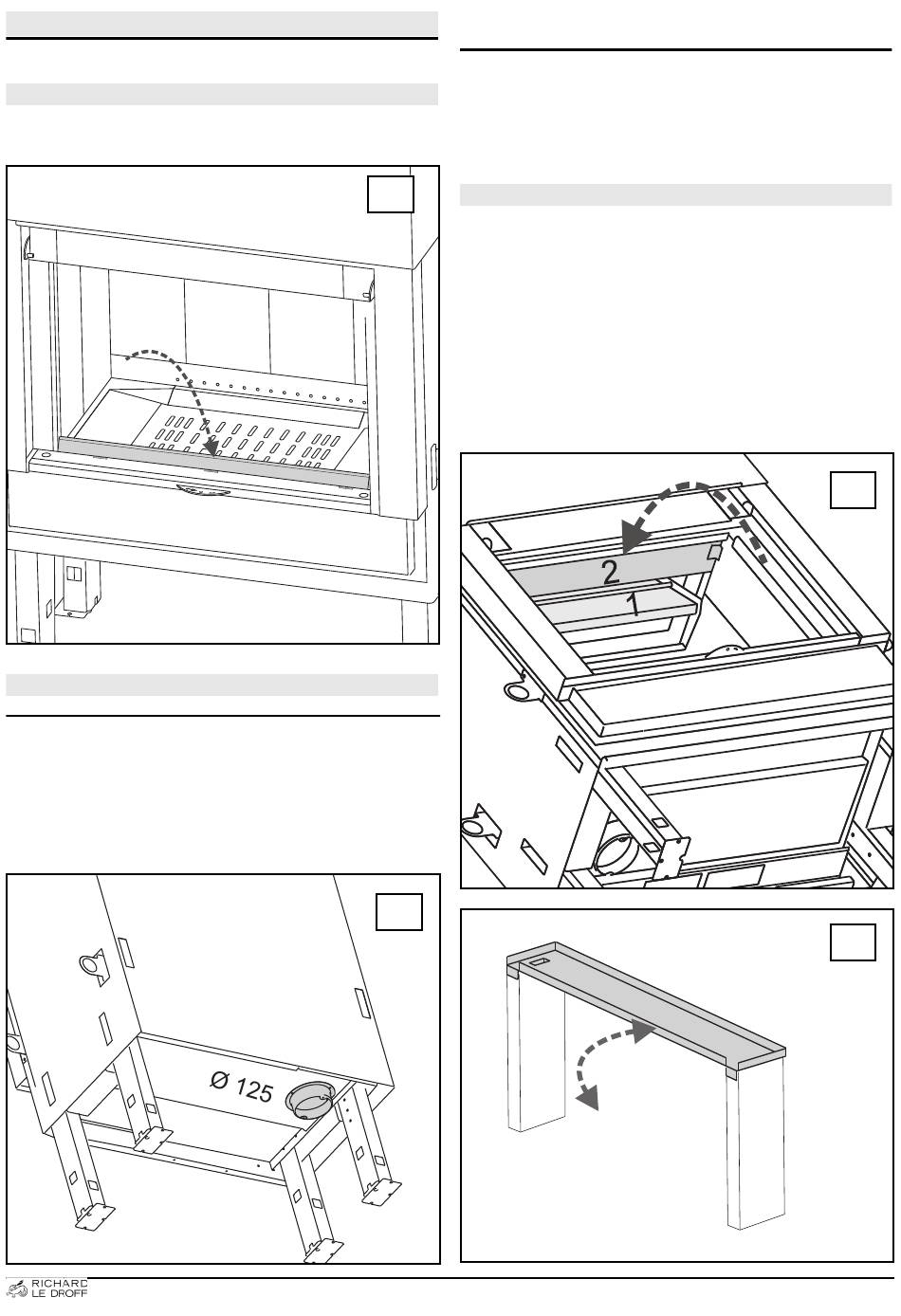 2

1

Ø 125

RICHARD LE DROFF