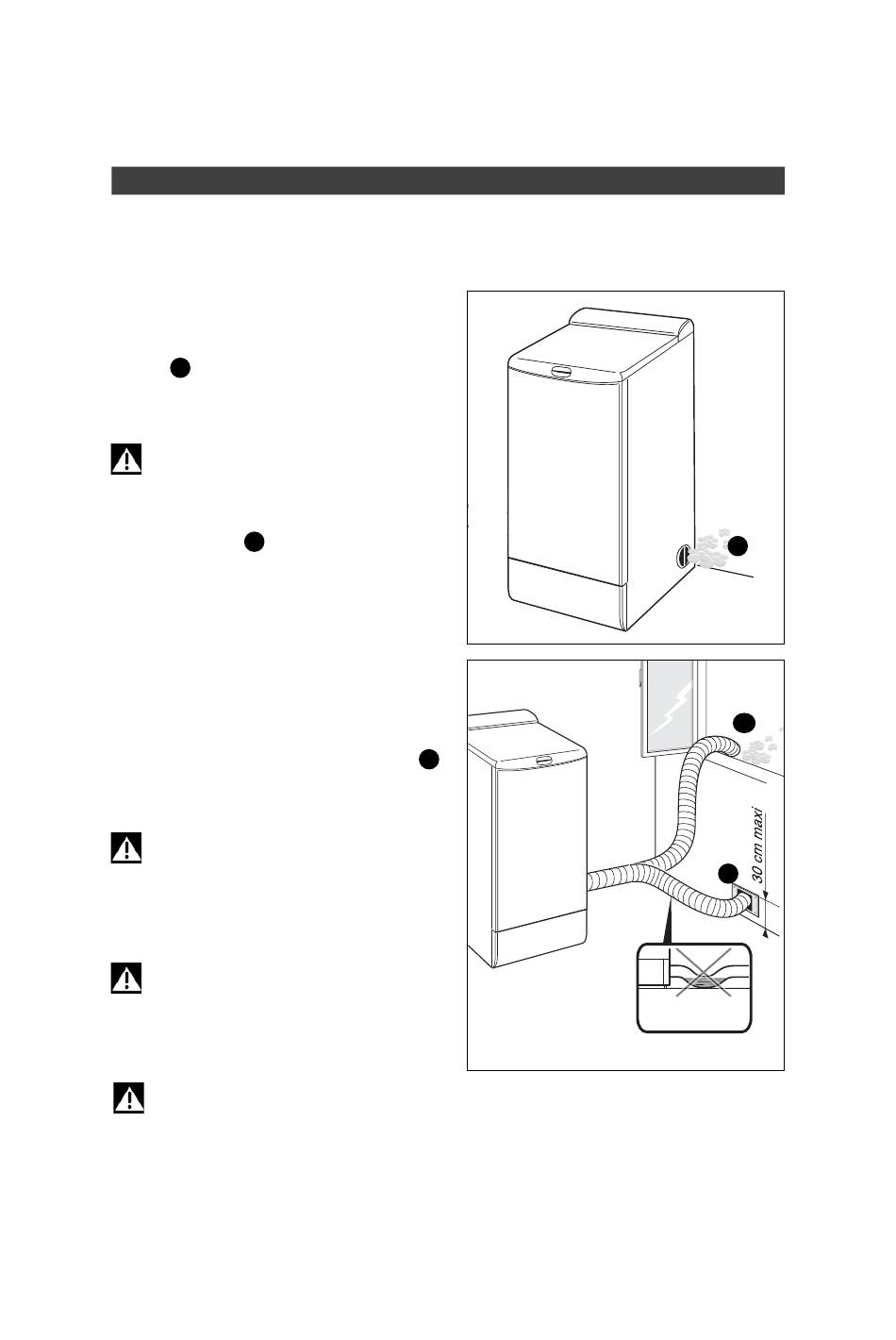 30 cm maxi