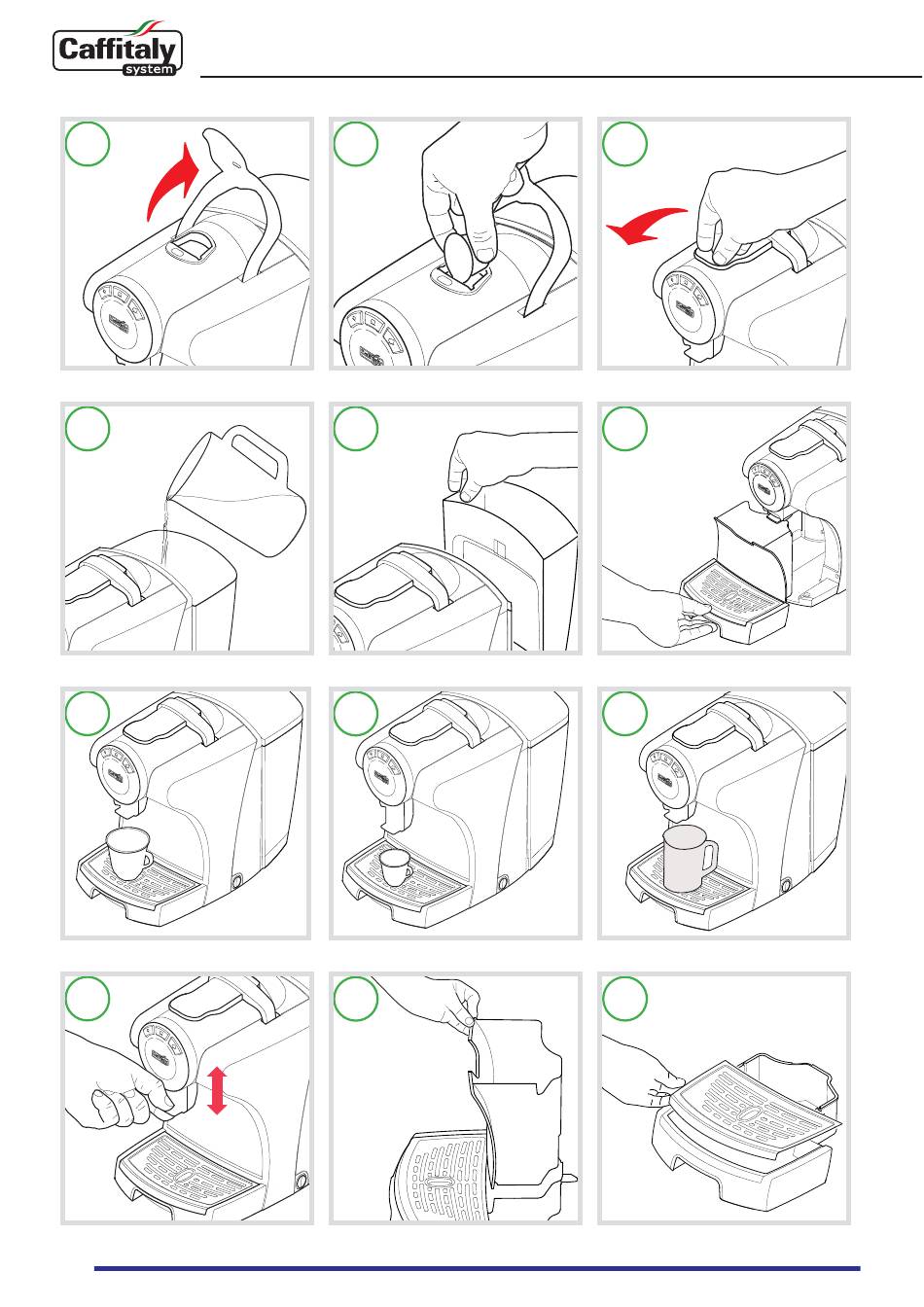 Caffitaly system