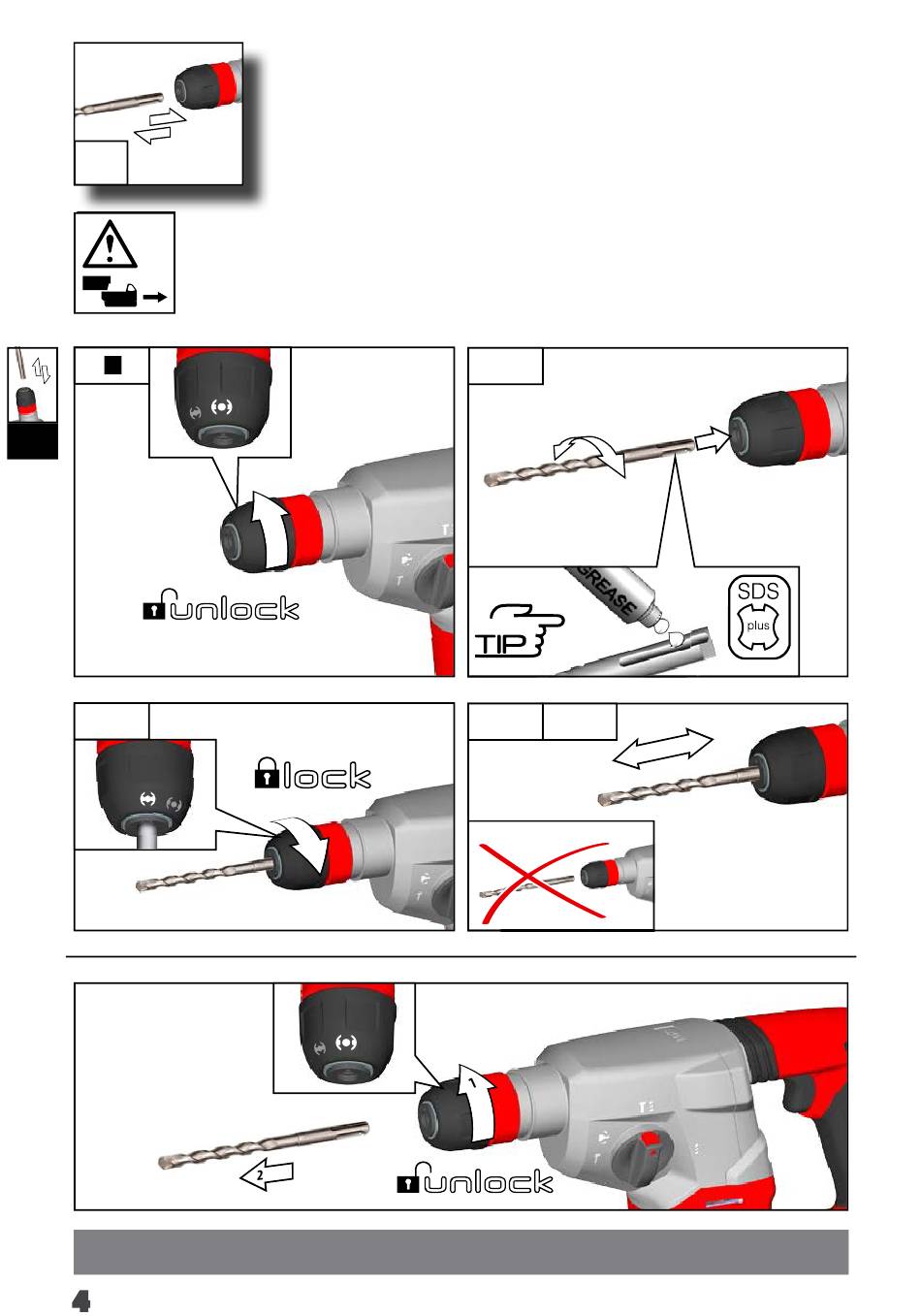 unlock

GREASE

TIP

SDS plus

lock

1

2

unlock

4