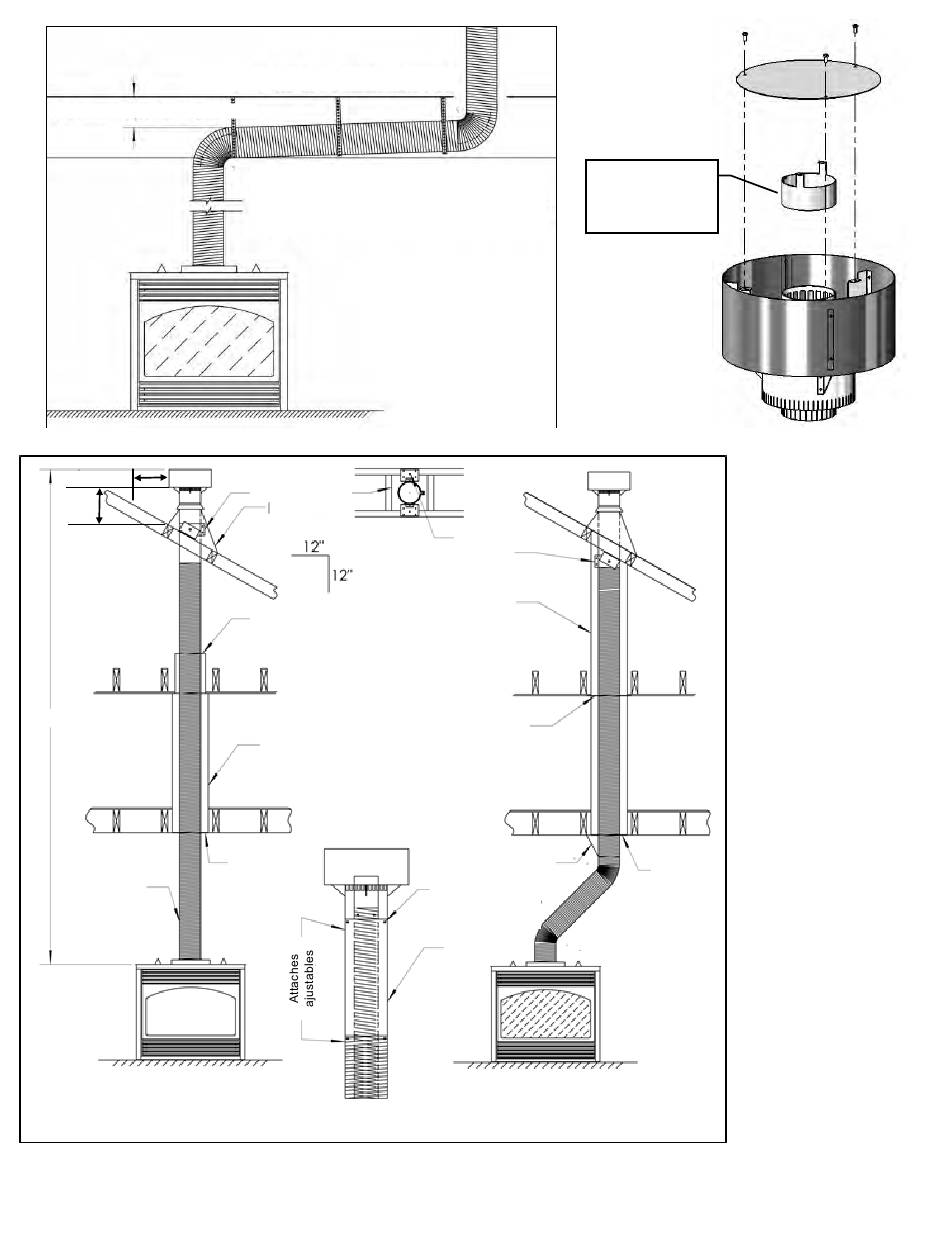 12"
12"

Attaches ajustables