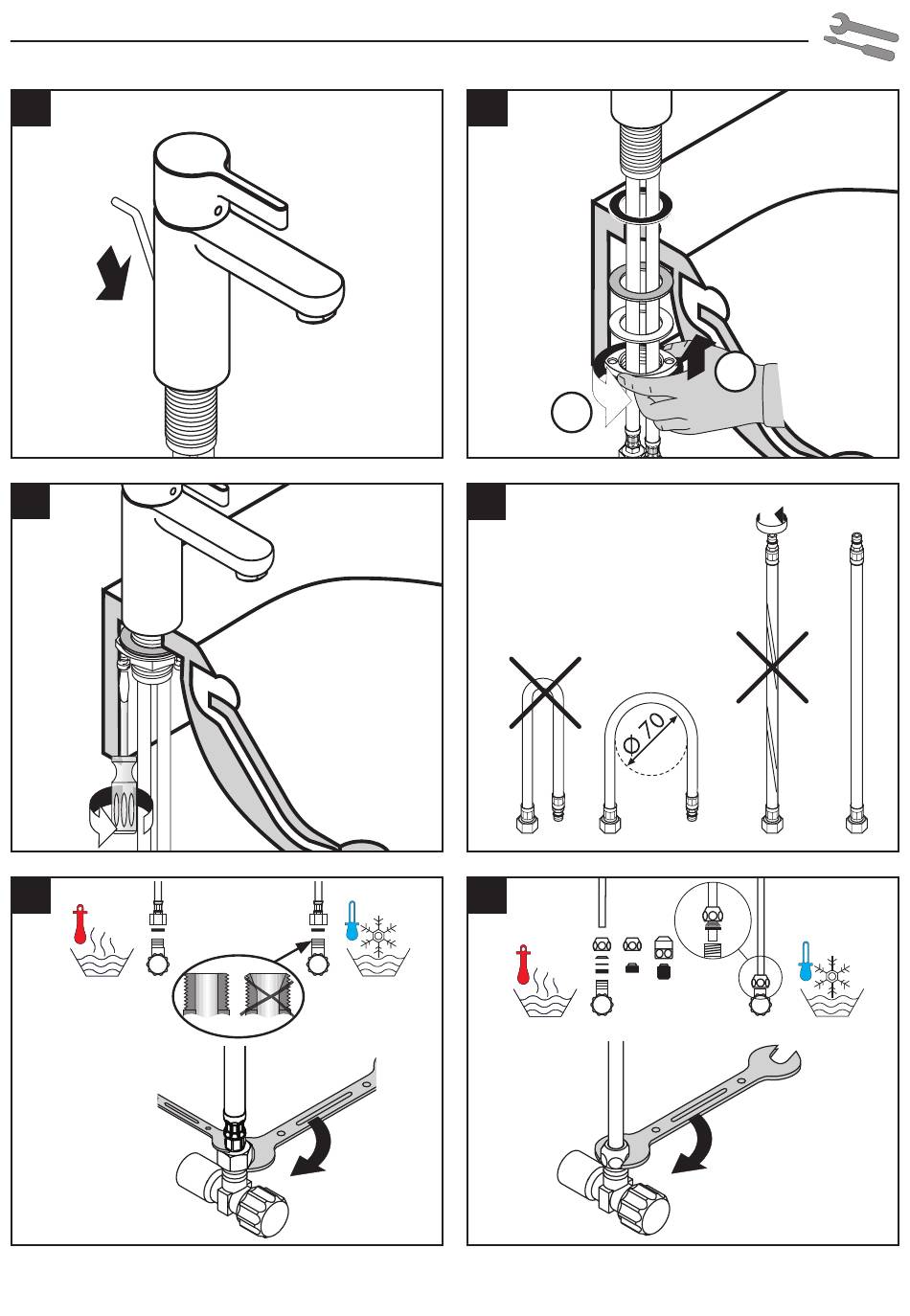 Ø 70