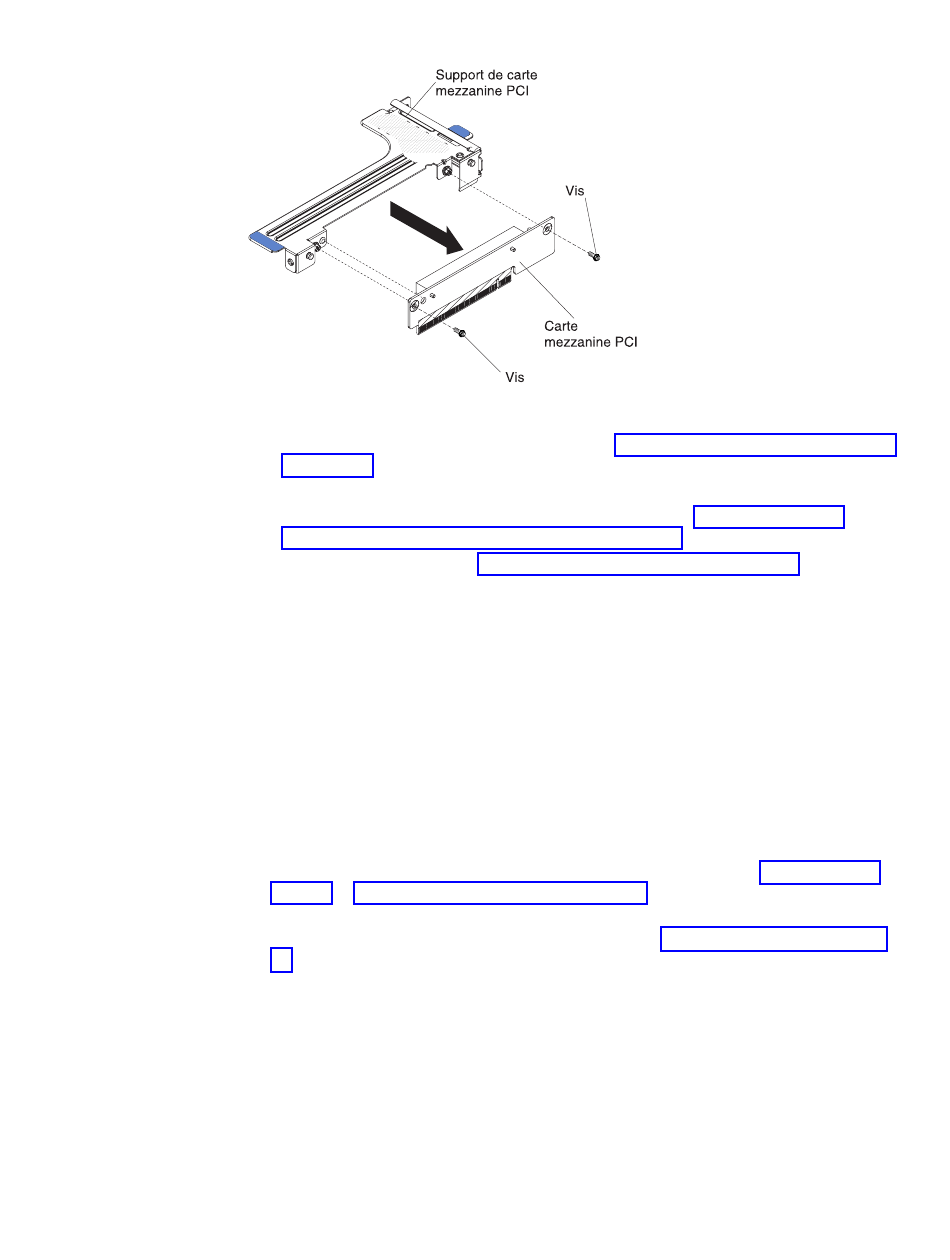 Support de carte mezzanine PCI

Vis

Carte mezzanine PCI

Vis