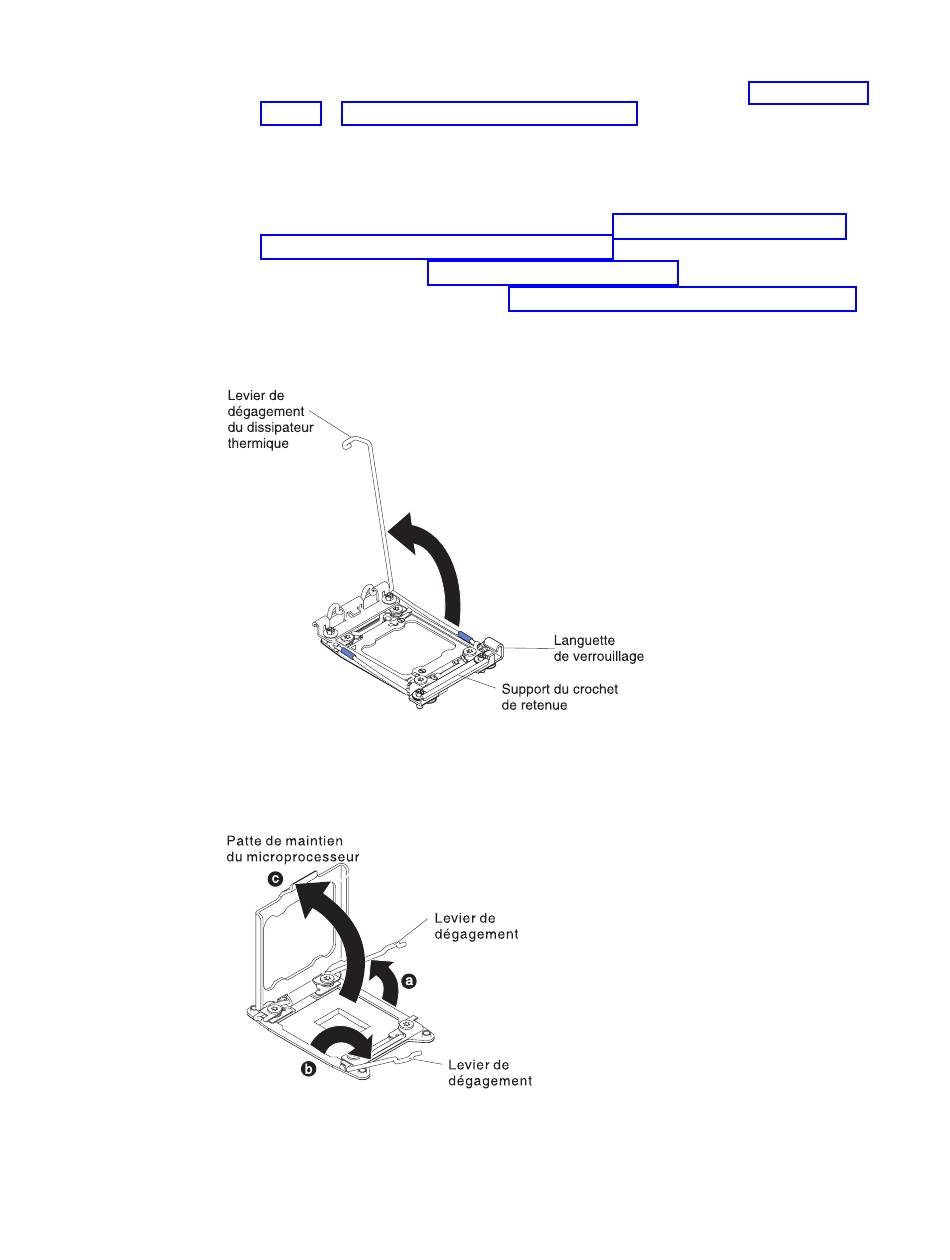 Levier de dégagement du dissipateur thermique

Languette de verrouillage

Support du crochet de retenue

Patte de maintien du microprocesseur

c

Levier de dégagement

a

b

Levier de dégagement