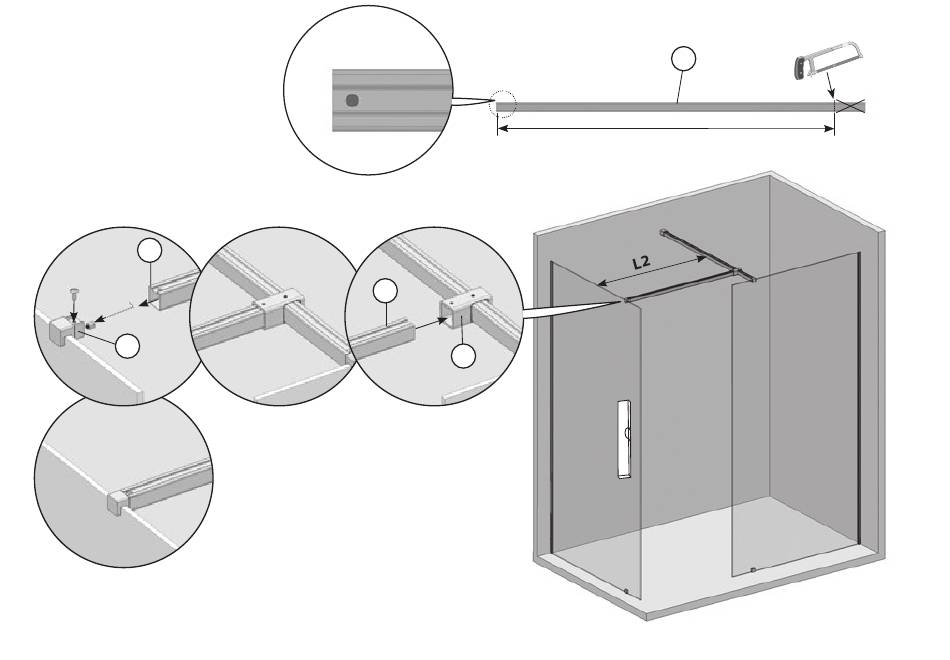 L2