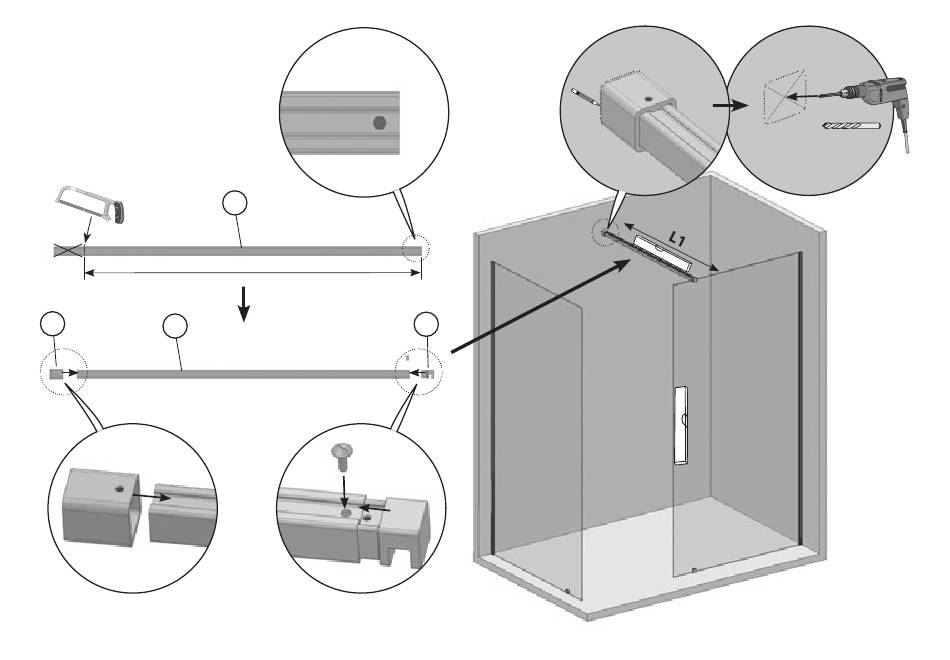 L1