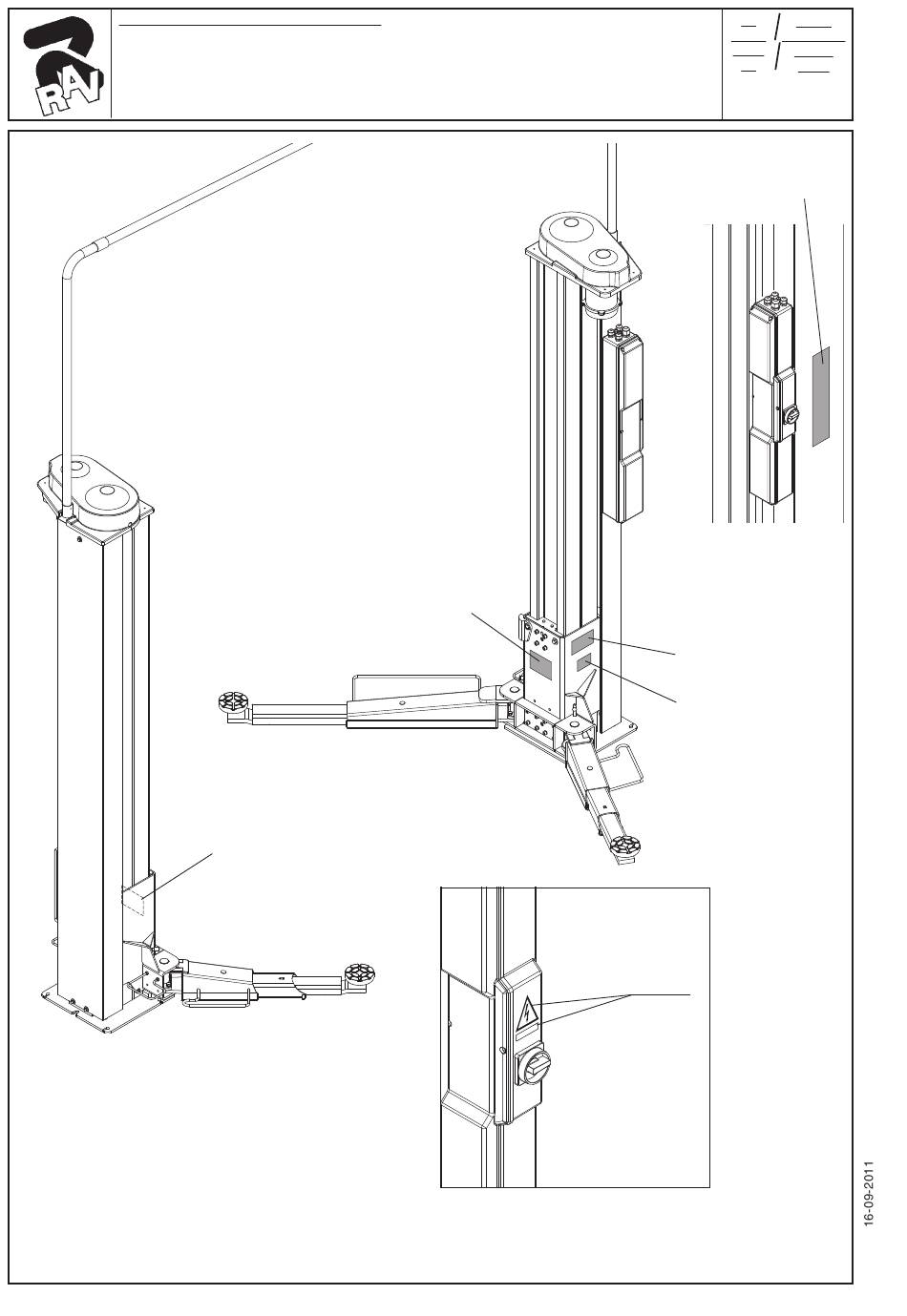 RAV

16-09-2011