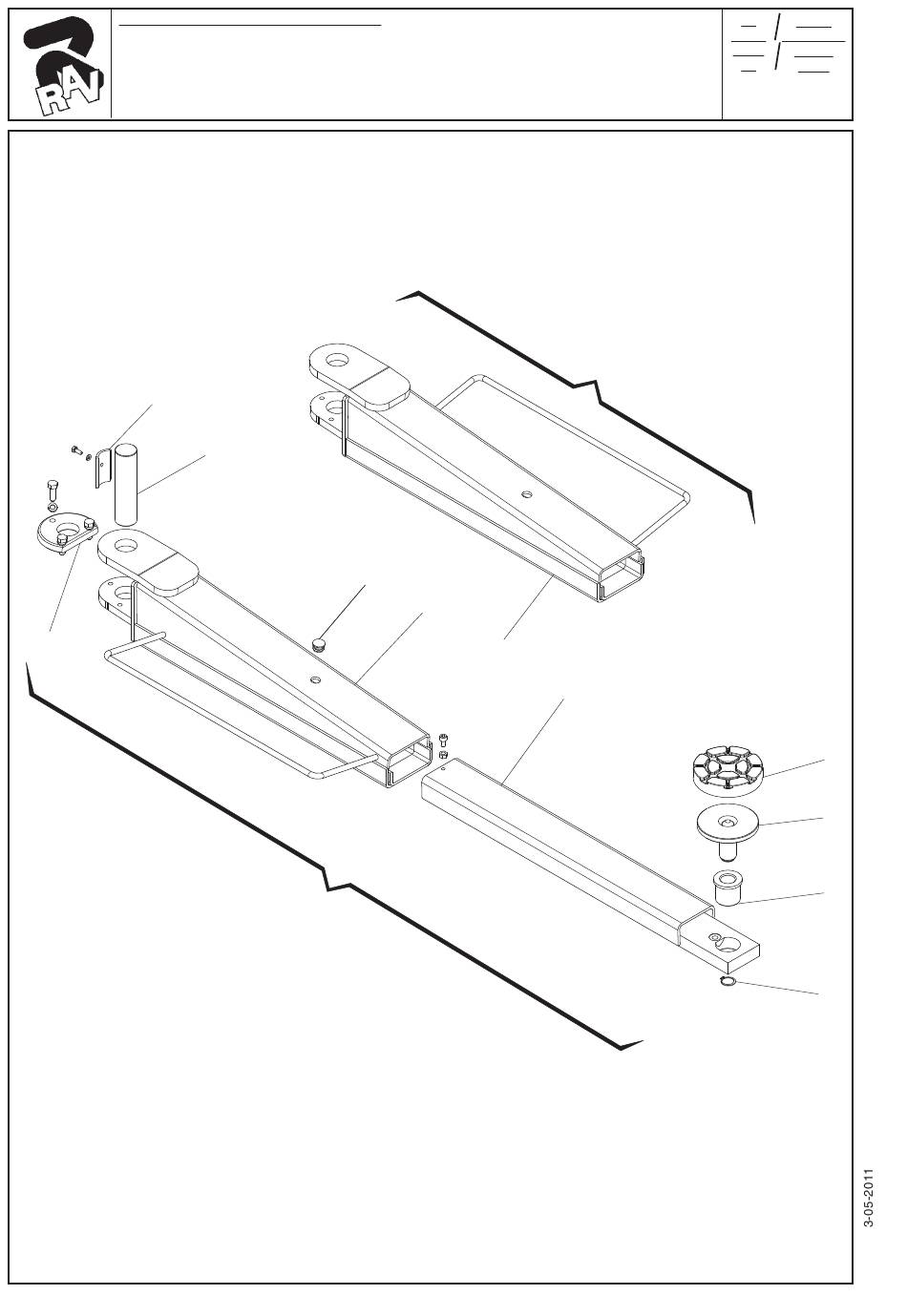 RAV

3-05-2011