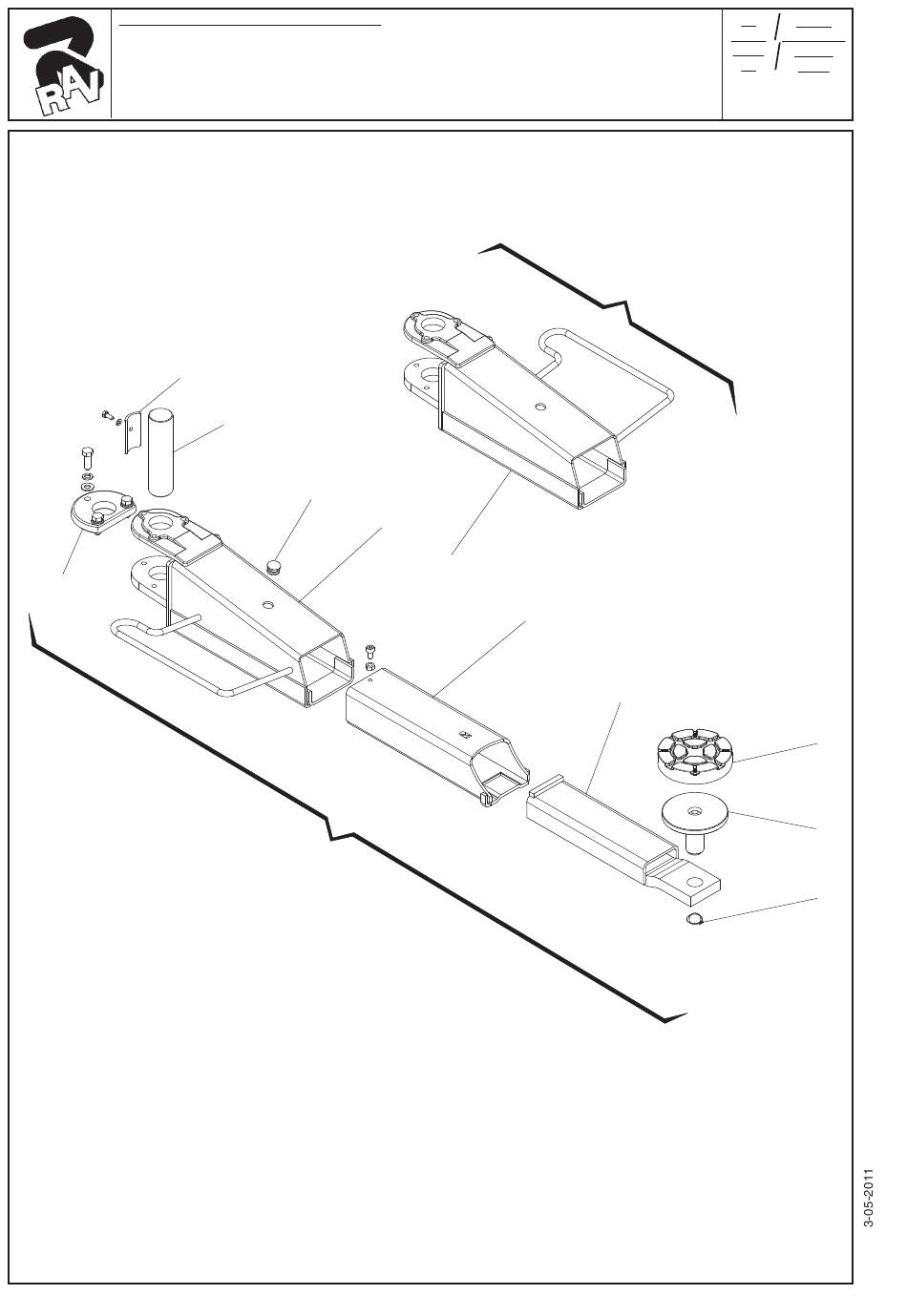 RAV

3-05-2011