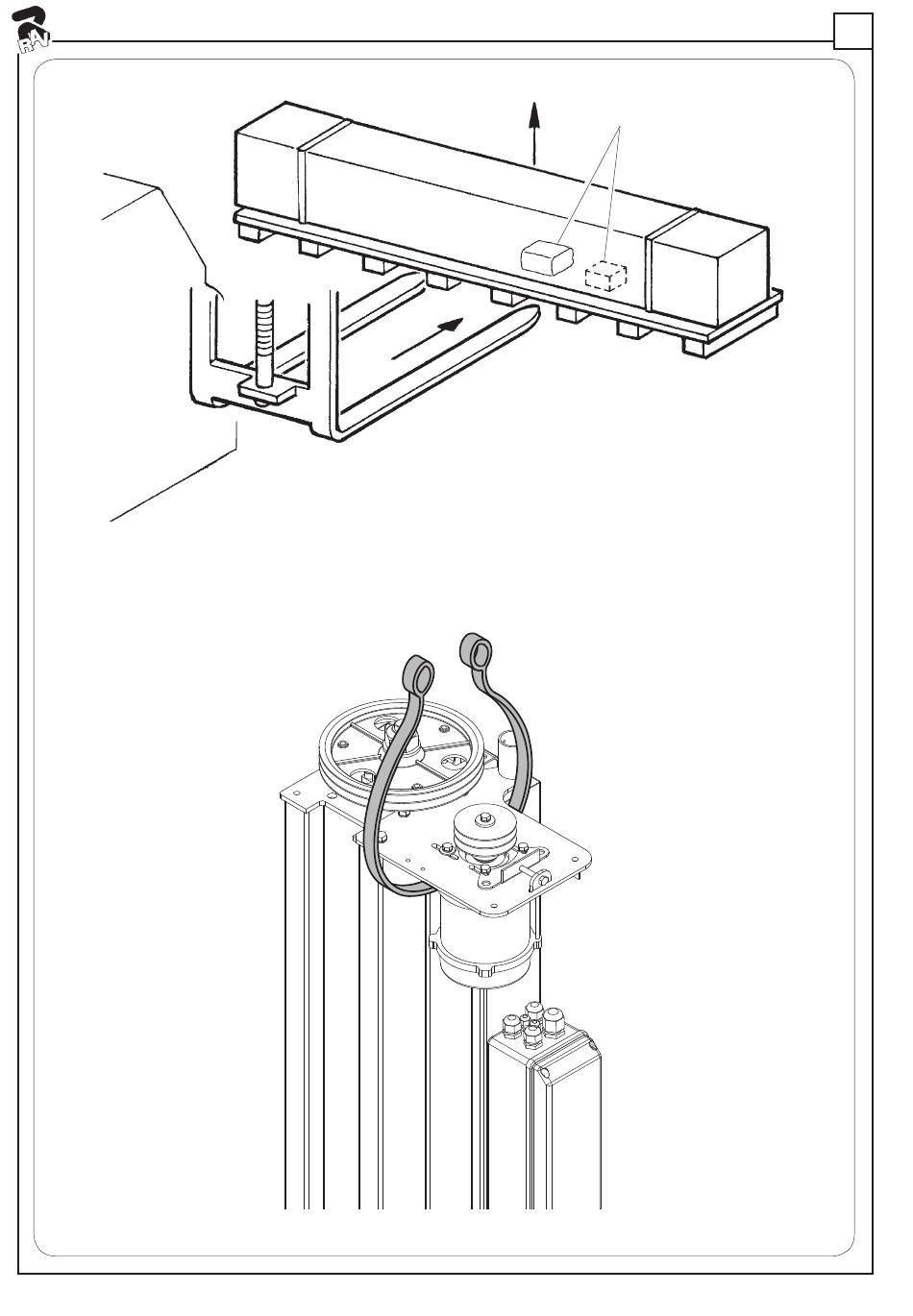 RAV