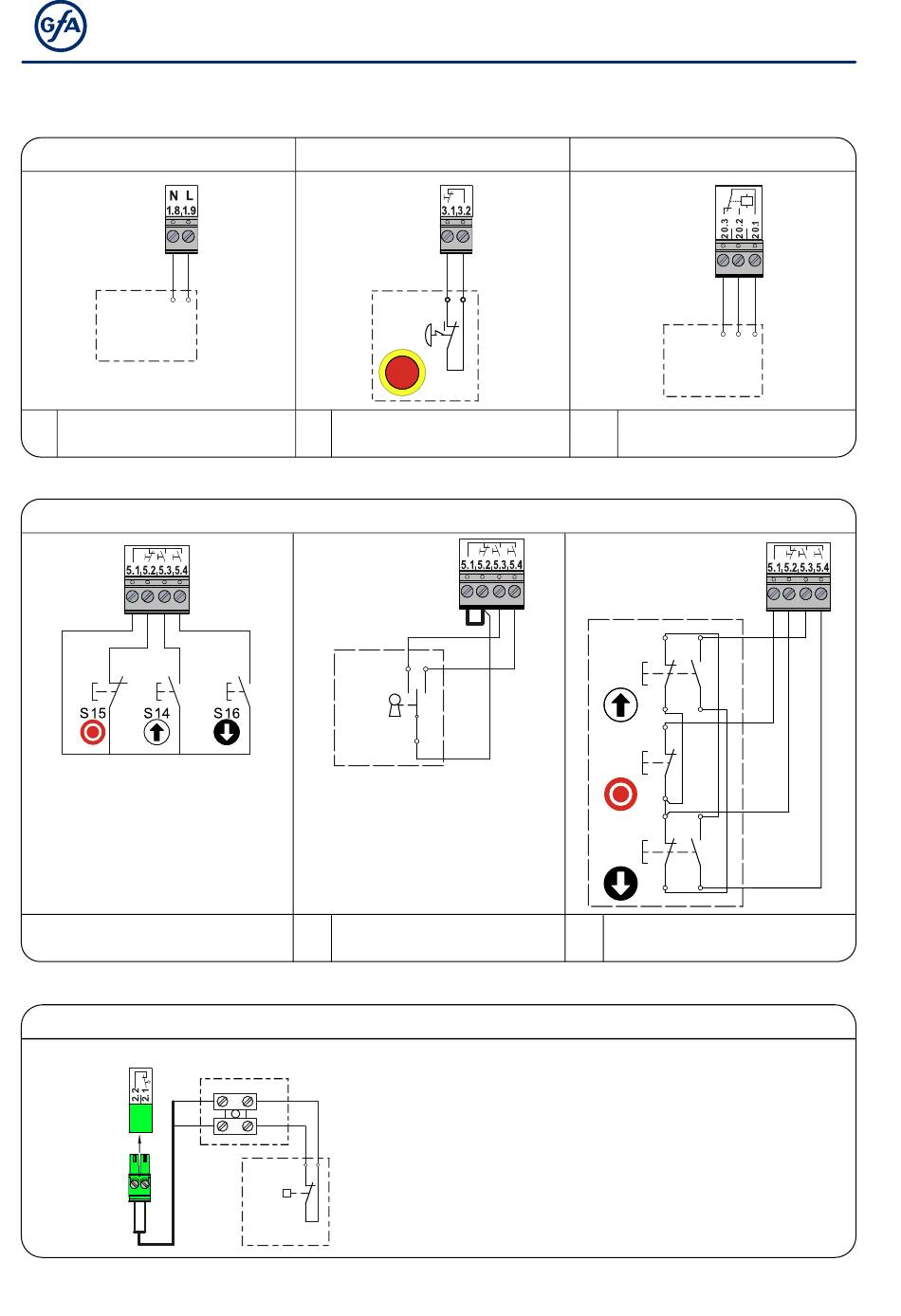 GfA

N L
1.8 1.9

3.1 3.2

20.3 20.2 20.1

5.1 5.2 5.3 5.4
S15 S14 S16

5.1 5.2 5.3 5.4

5.1 5.2 5.3 5.4

2.2 2.1