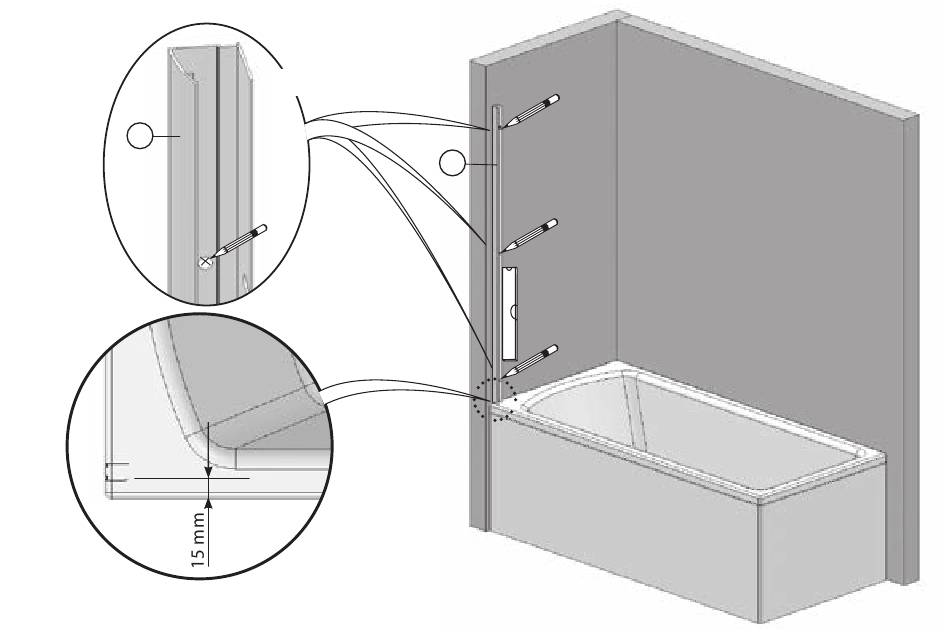 15 mm