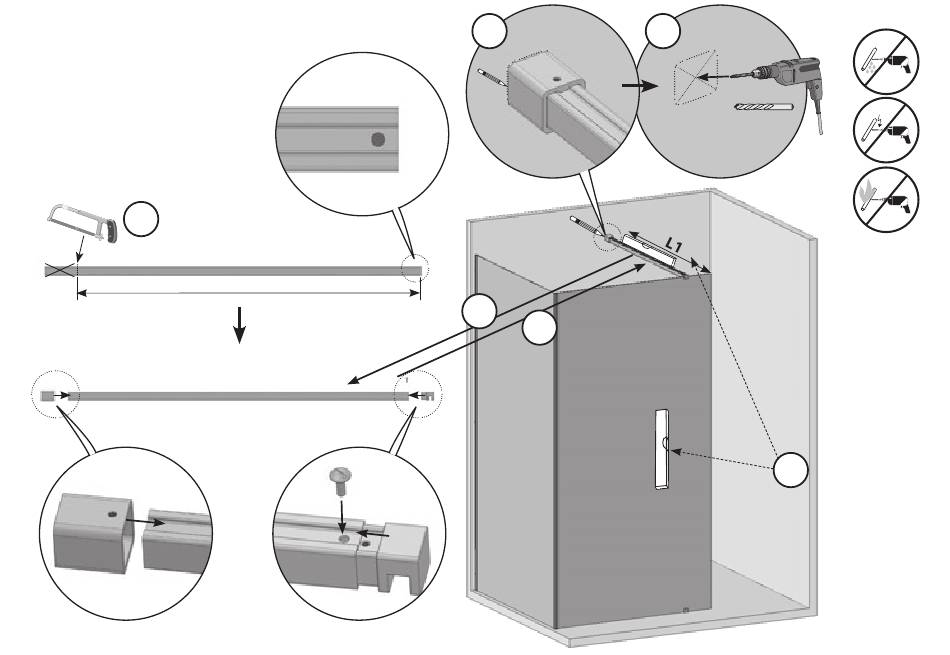 L1