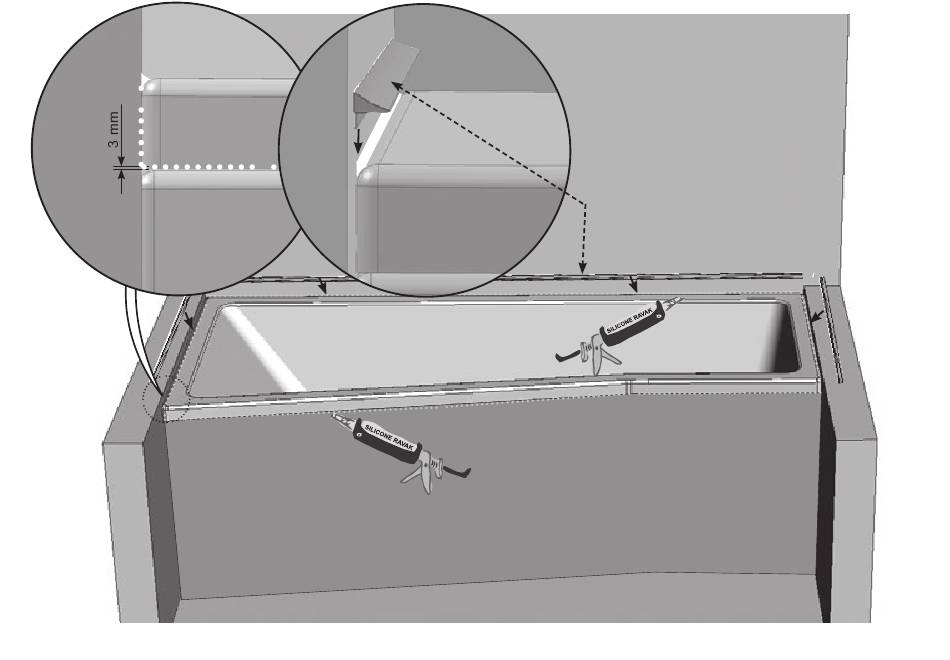 3 mm
SILICONE RAVAK
SILICONE RAVAK