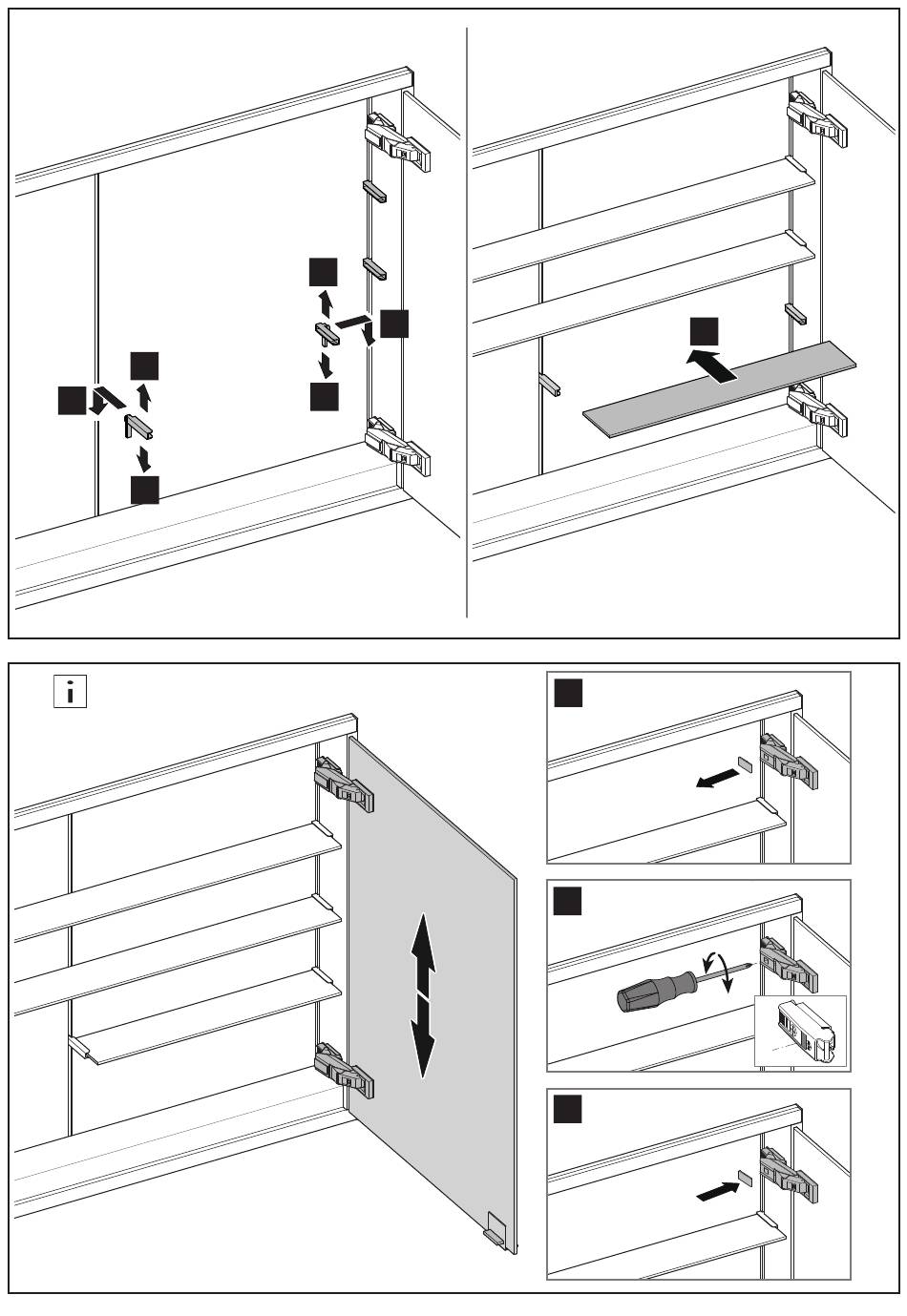 i