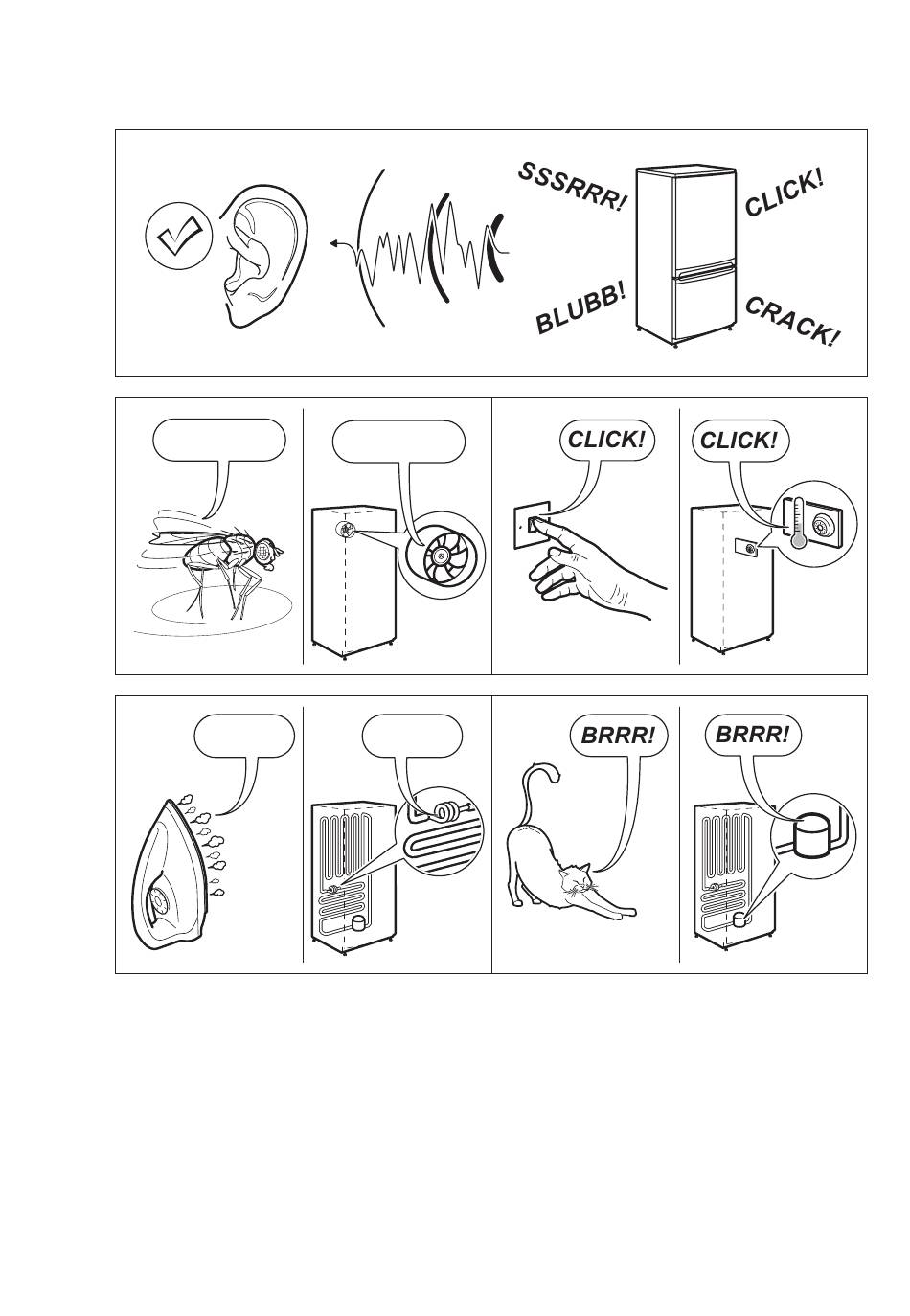 SSSRRR!
CLICK!
BLUBB!
CRACK!

CLICK!
CLICK!

BRRR!
BRRR!