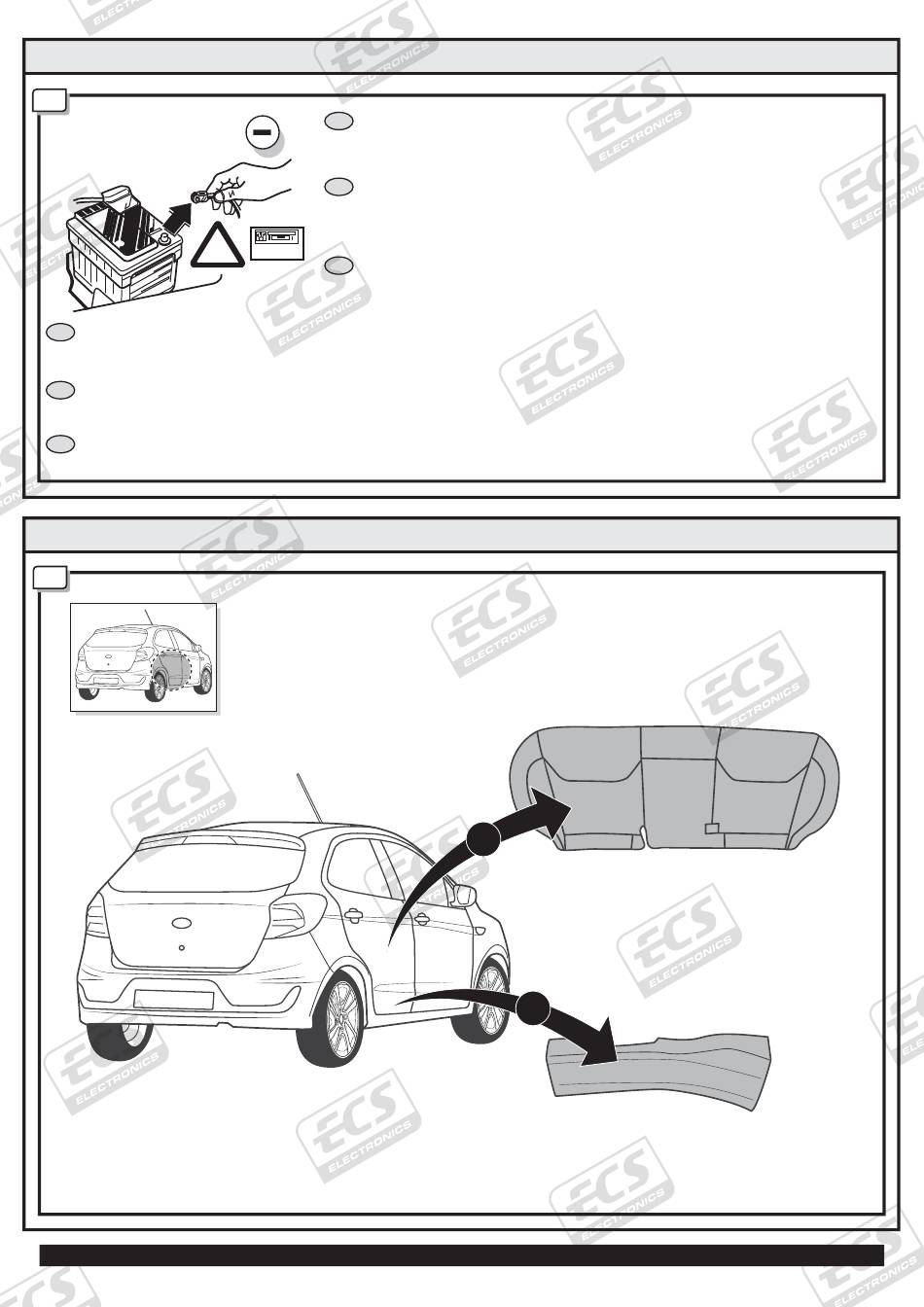 ECS ELECTRONICS