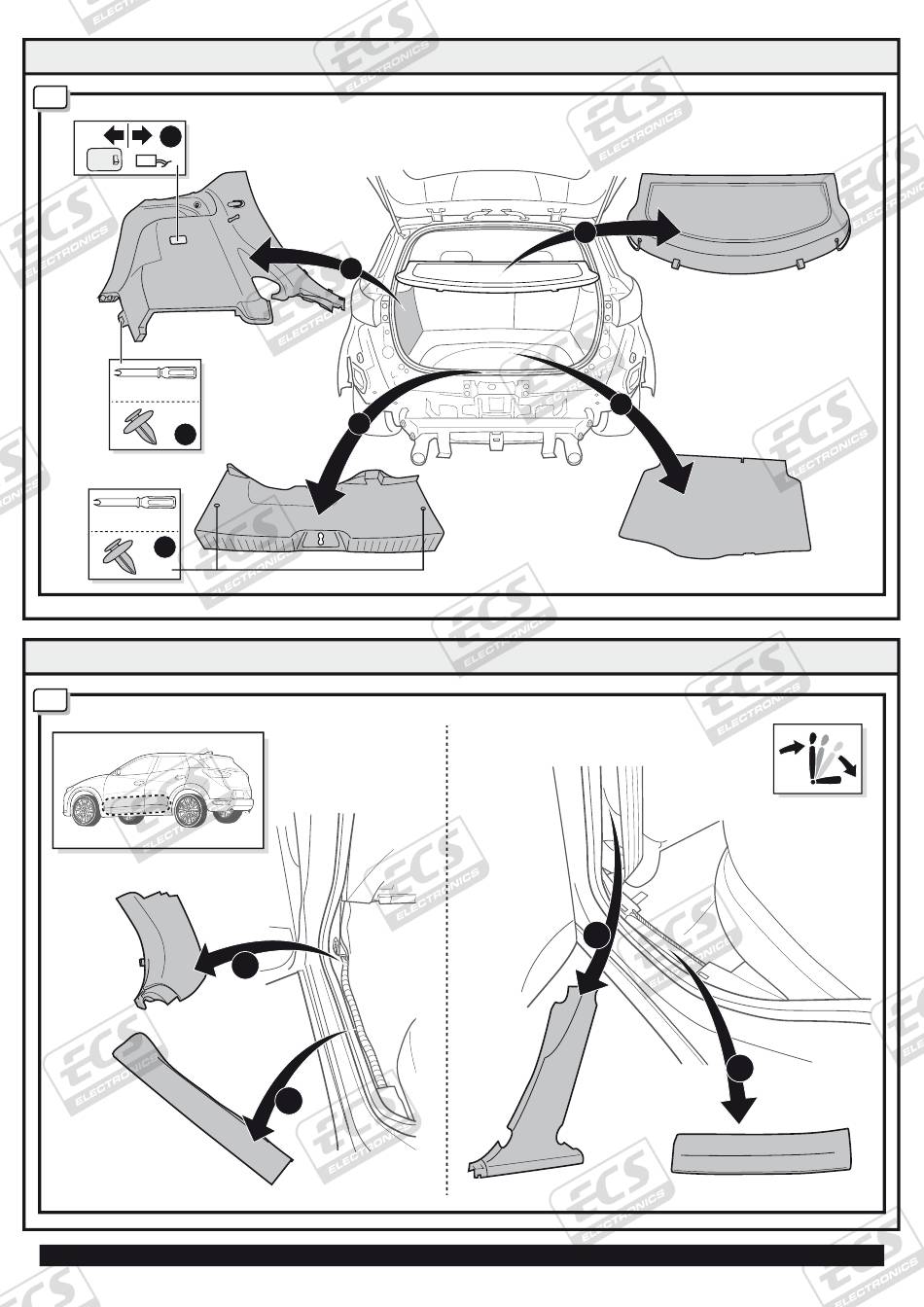 ECS ELECTRONICS