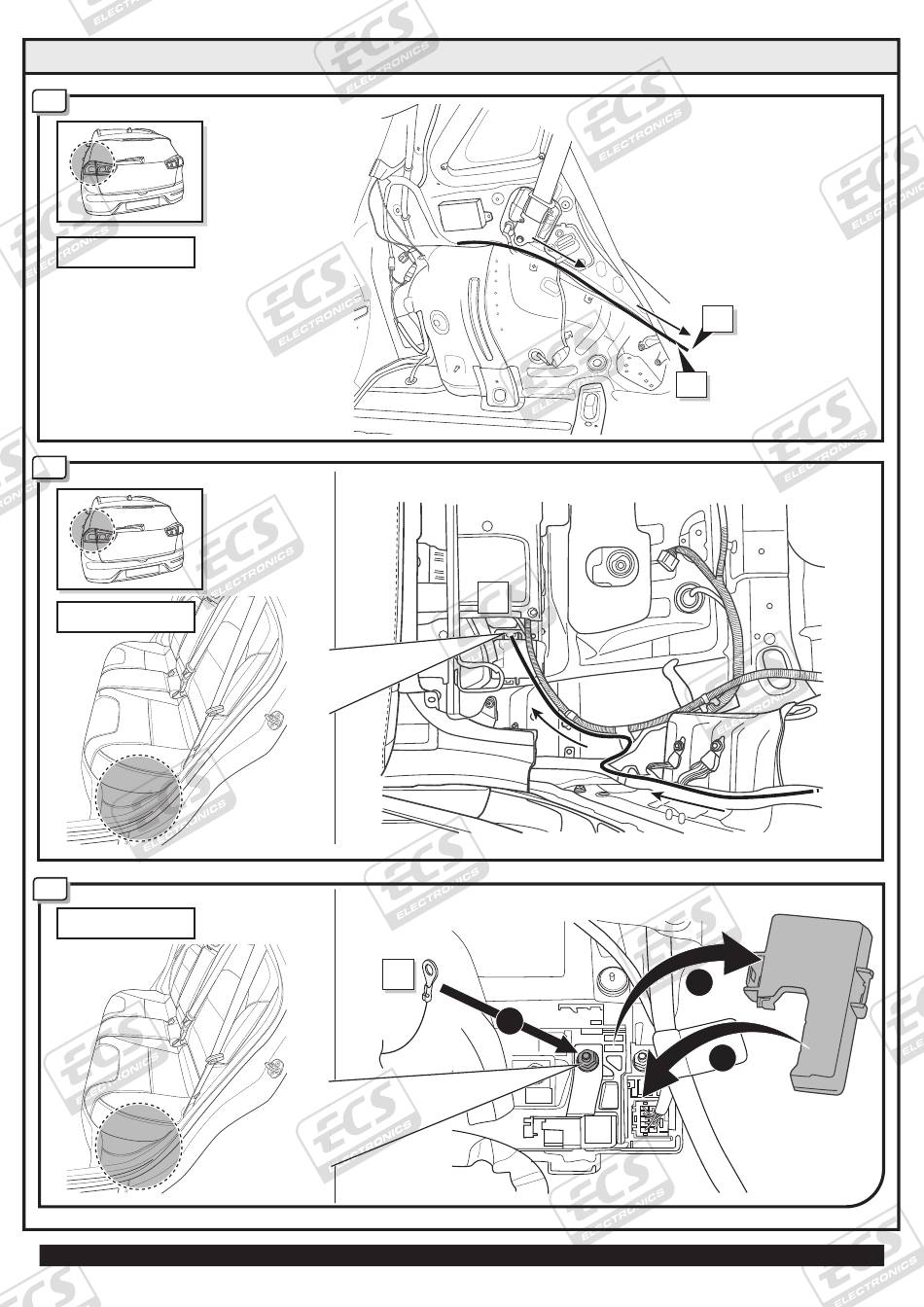 ECS ELECTRONICS