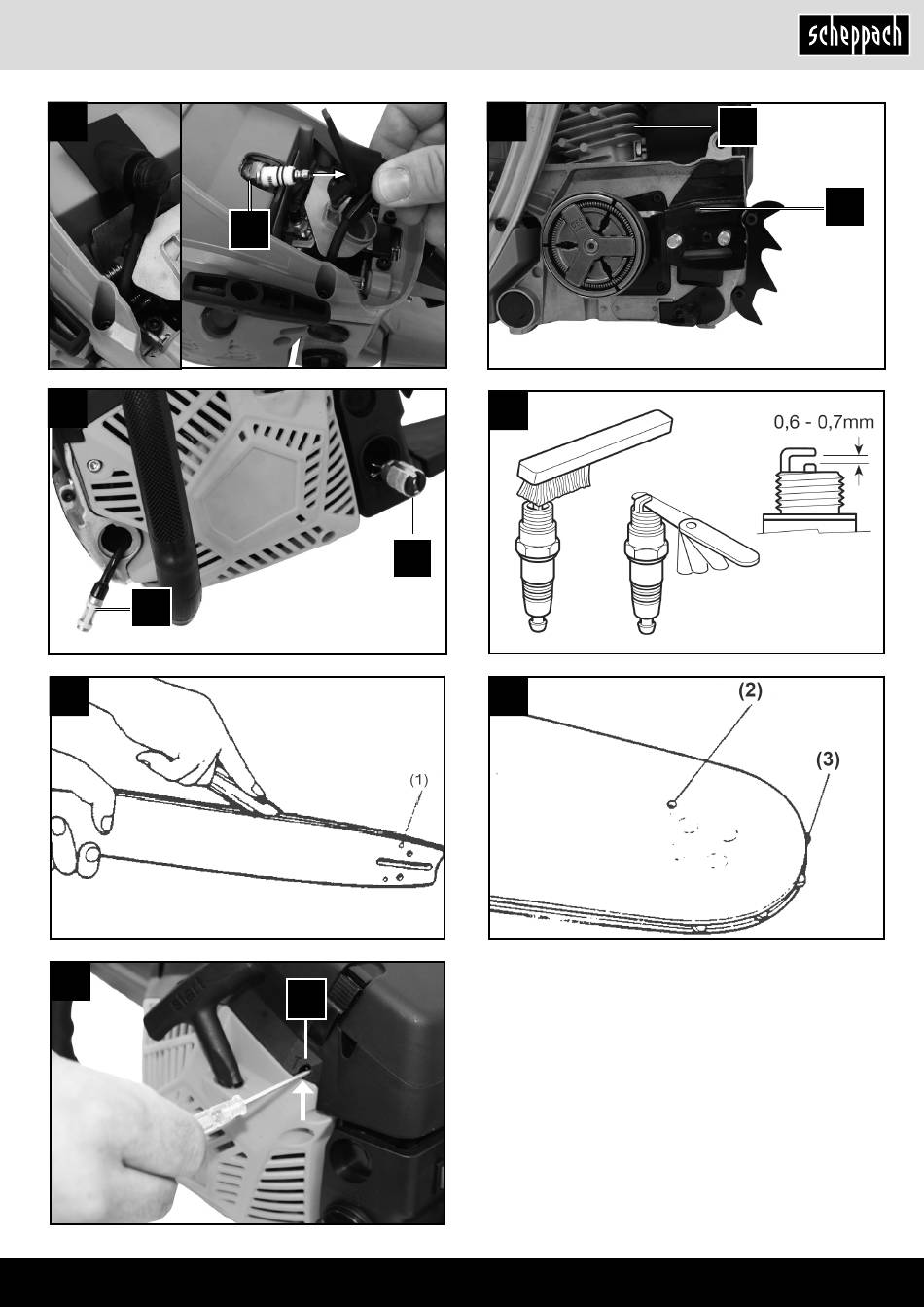 scheppach

0,6 - 0,7mm

(1)

(2)

(3)