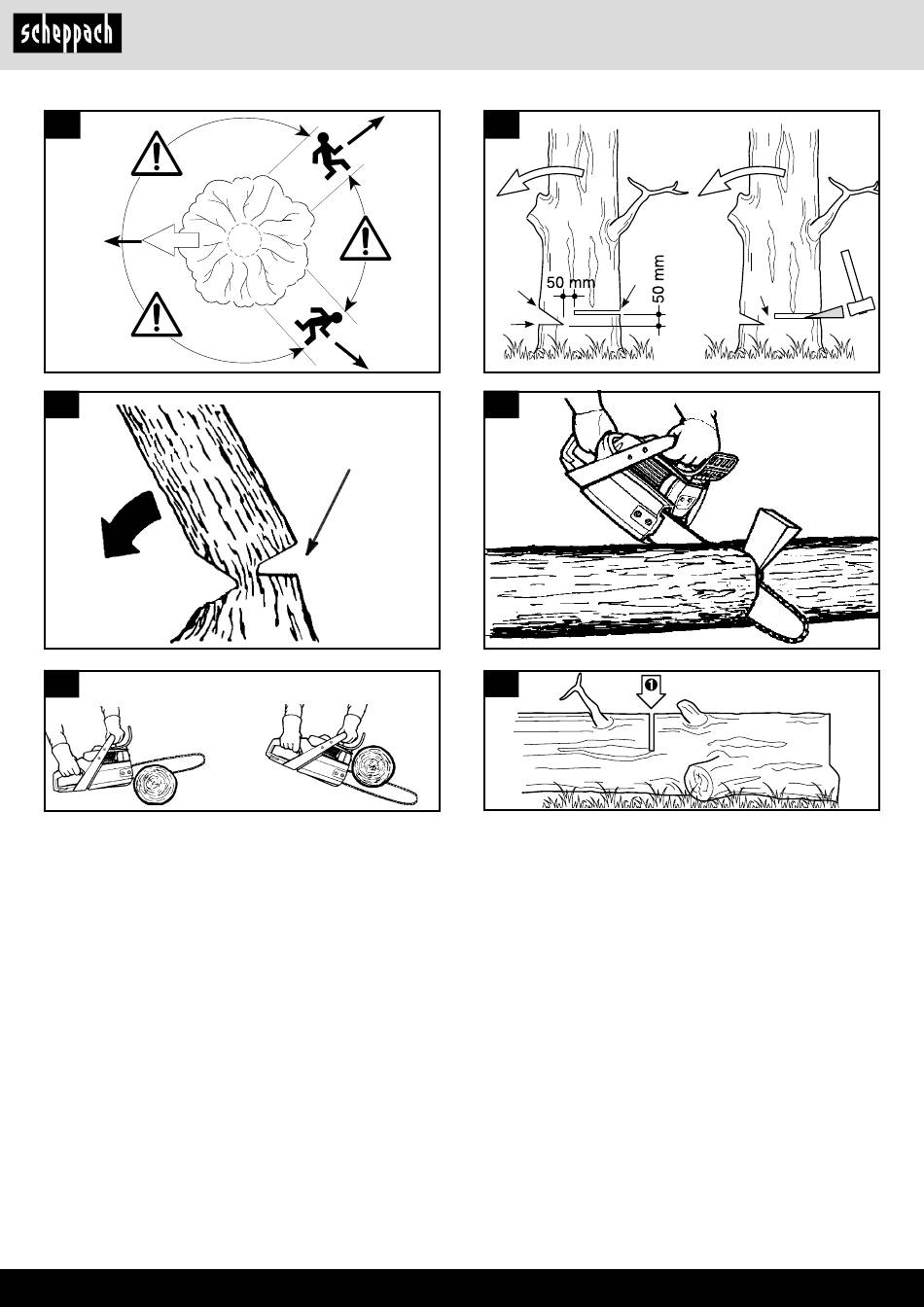 scheppach

50 mm
50 mm

1