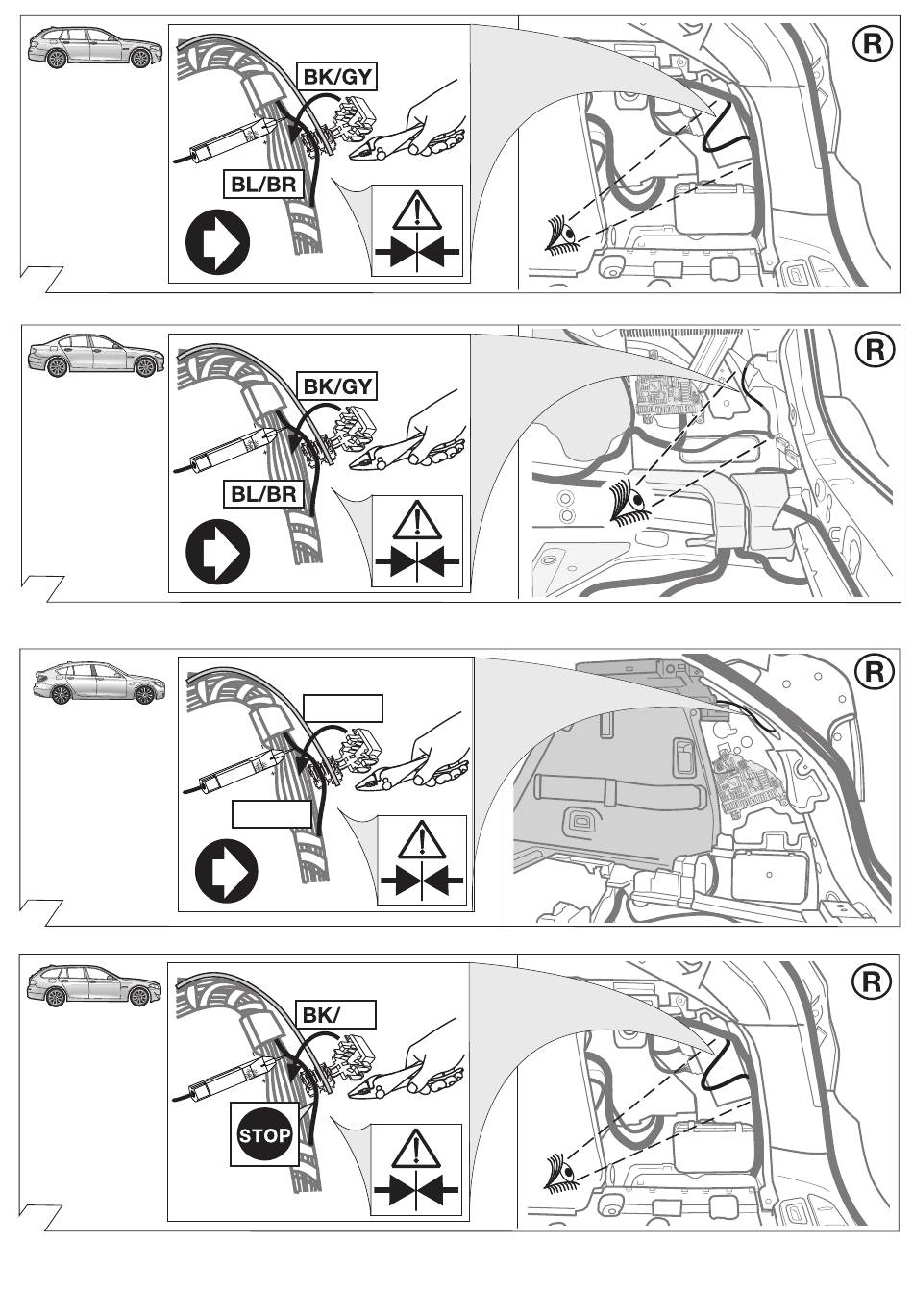 BK/GY
BL/BR
R

BK/GY
BL/BR
R

R

BK/
STOP
R