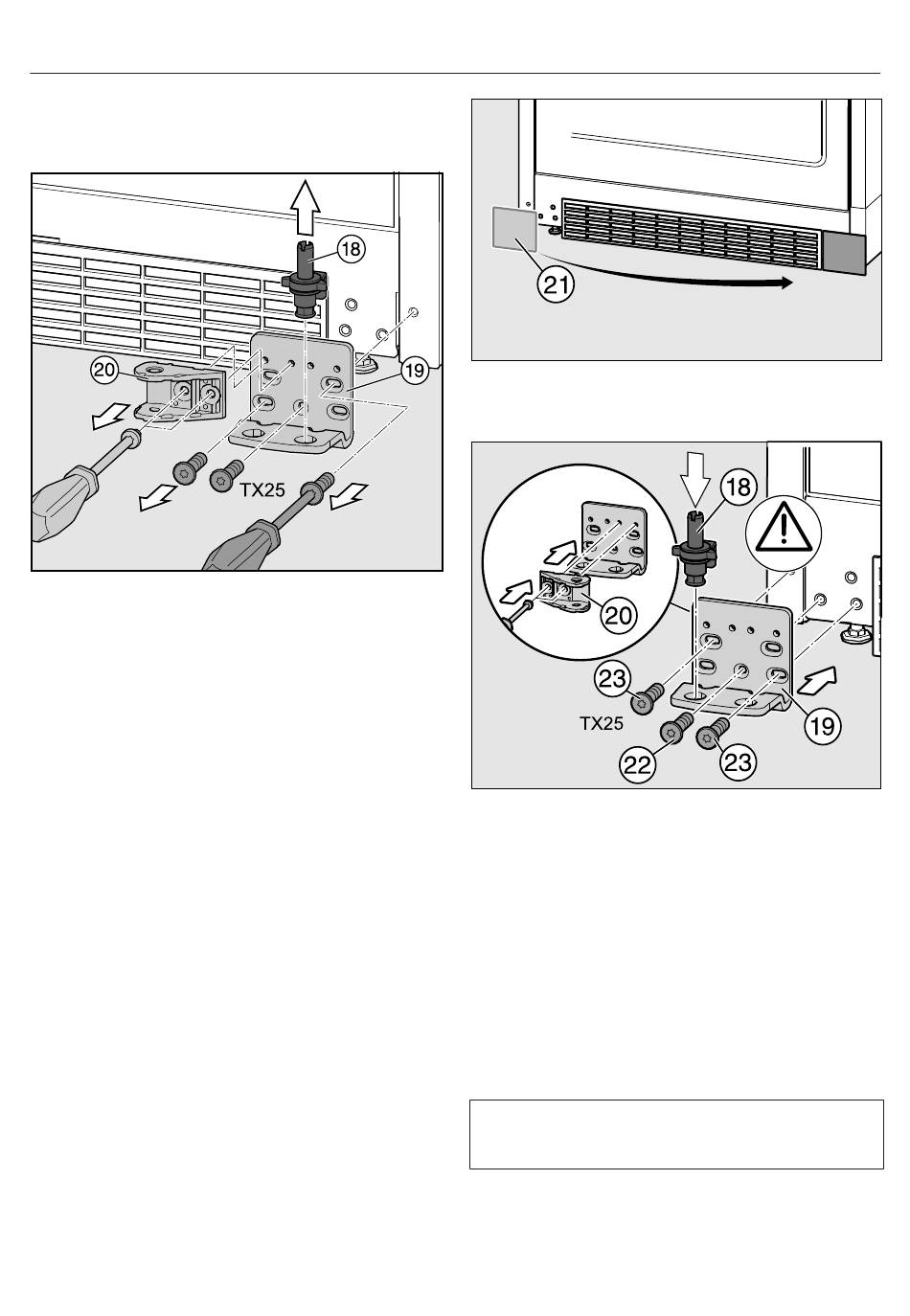 18

20

19

TX25

21

18

20

23

TX25

22

23

19