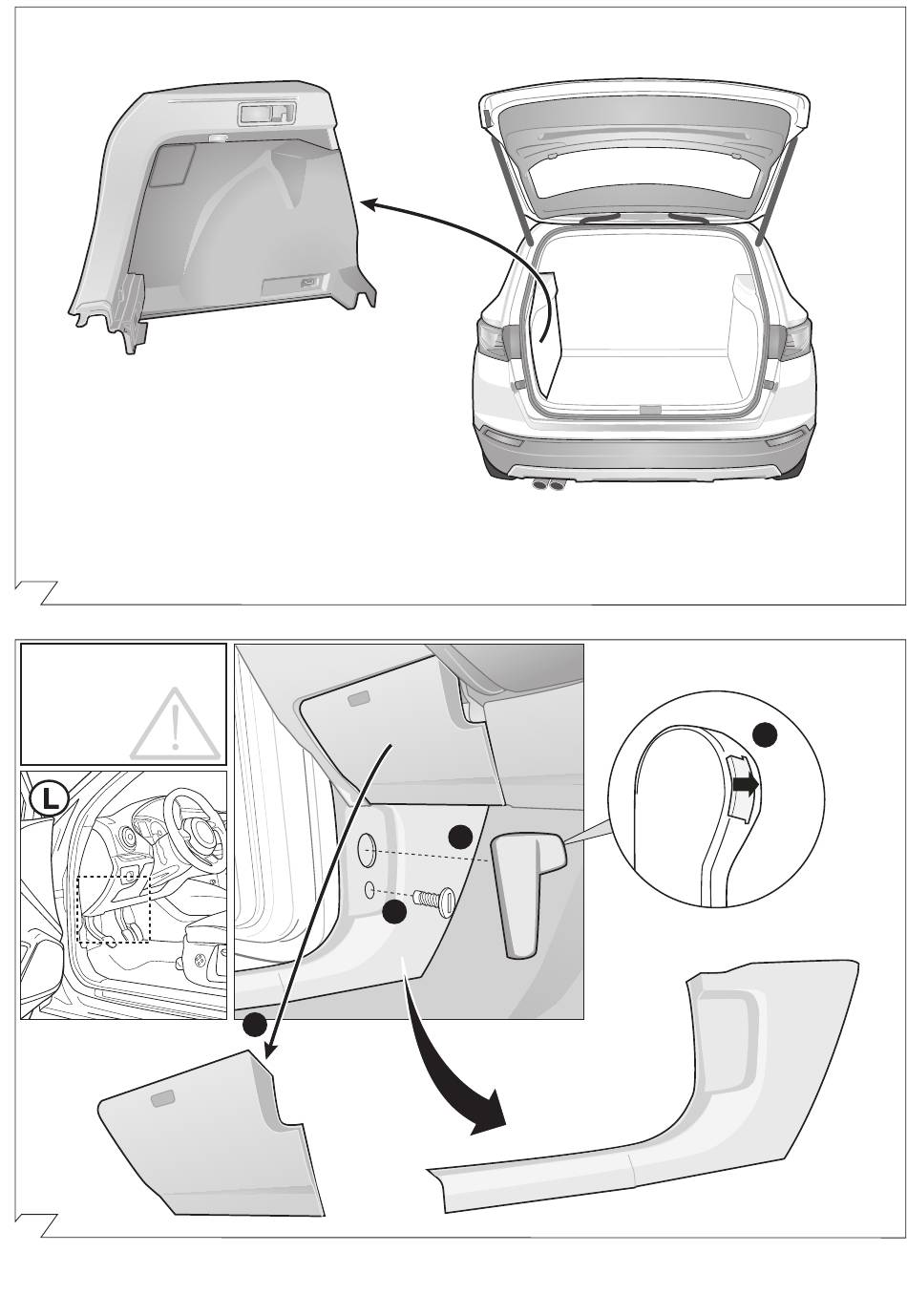 L