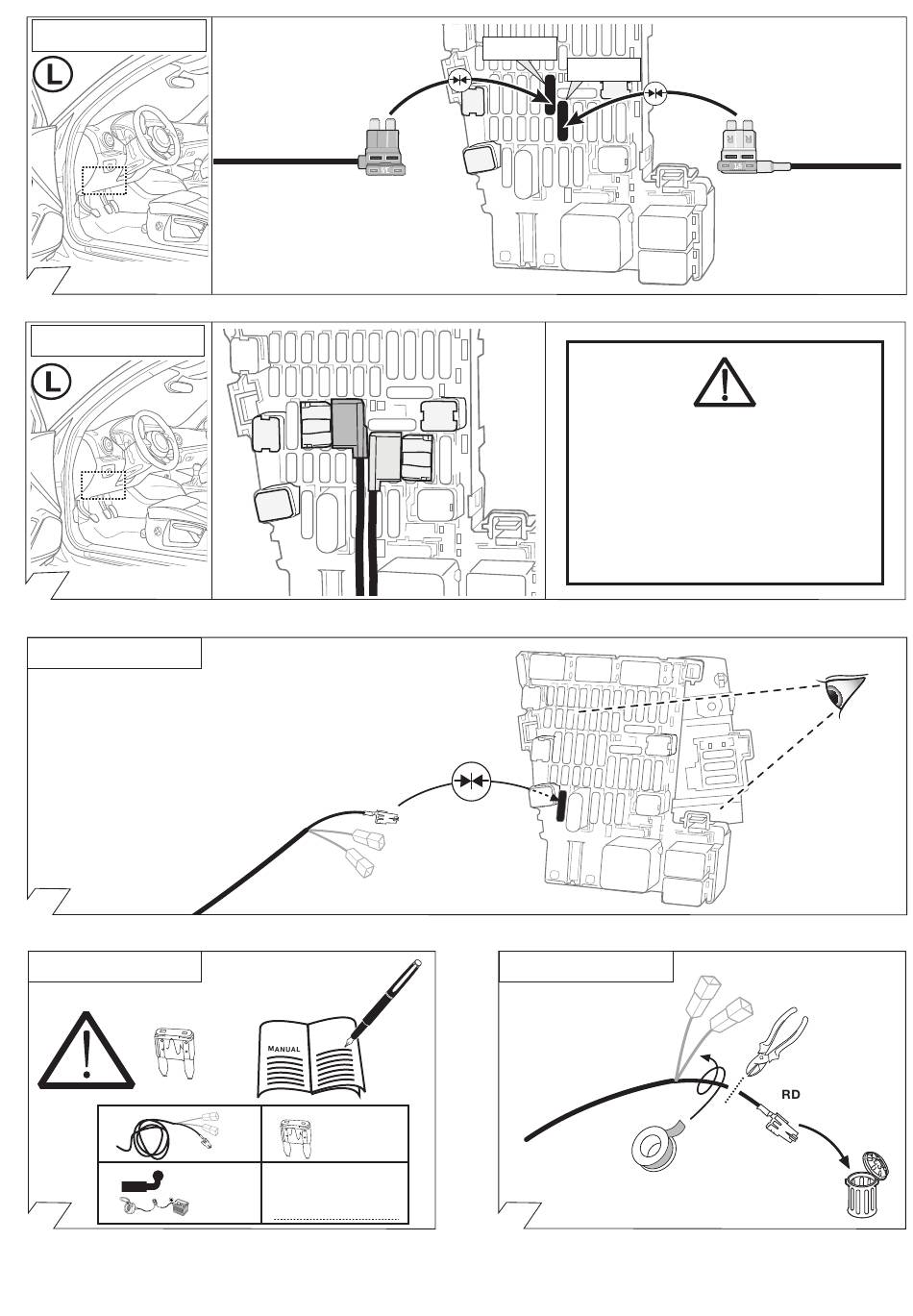 L

L

MANUAL

RD