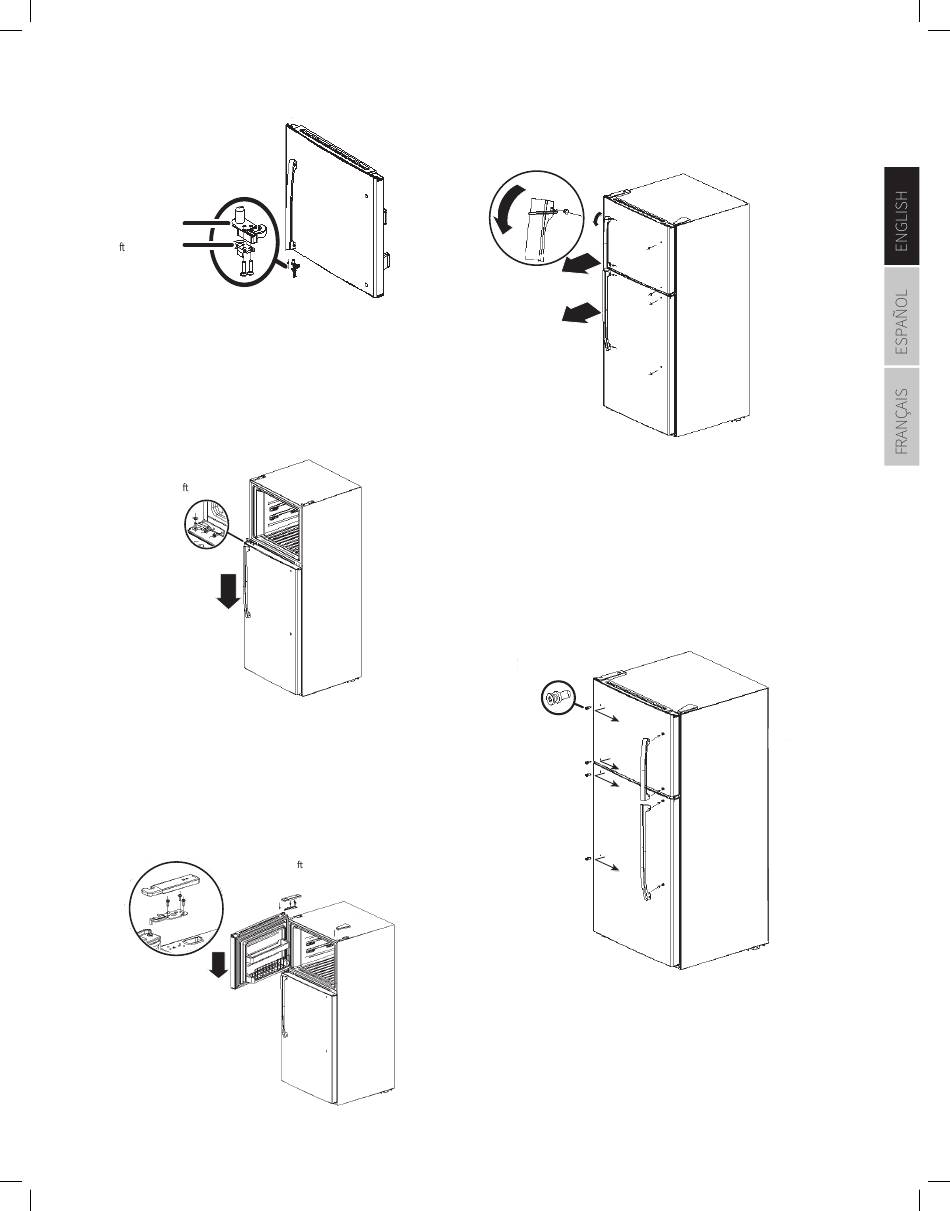 ft

ft

ft

ENGLISH

ESPAÑOL

FRANÇAIS