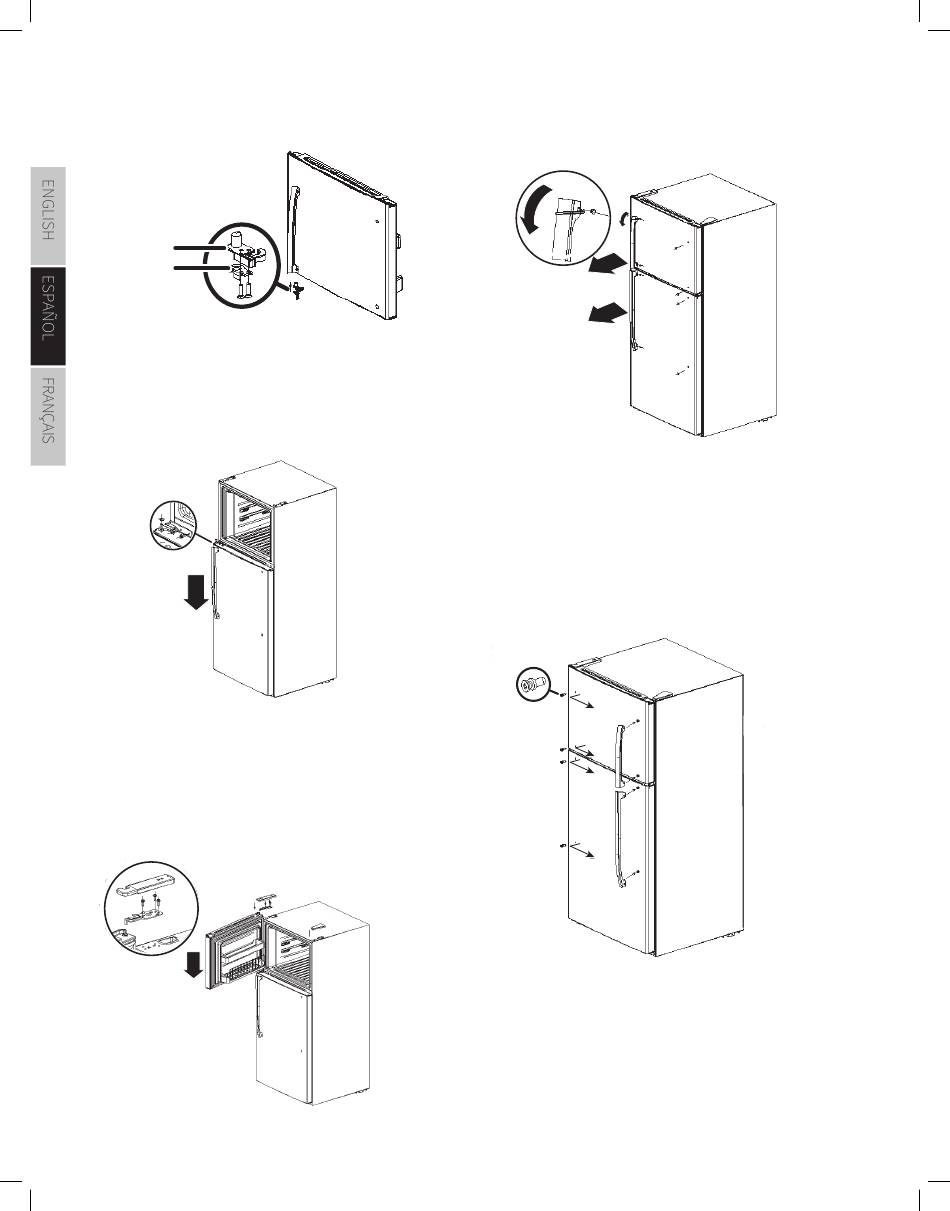 ENGLISH

ESPAÑOL

FRANÇAIS