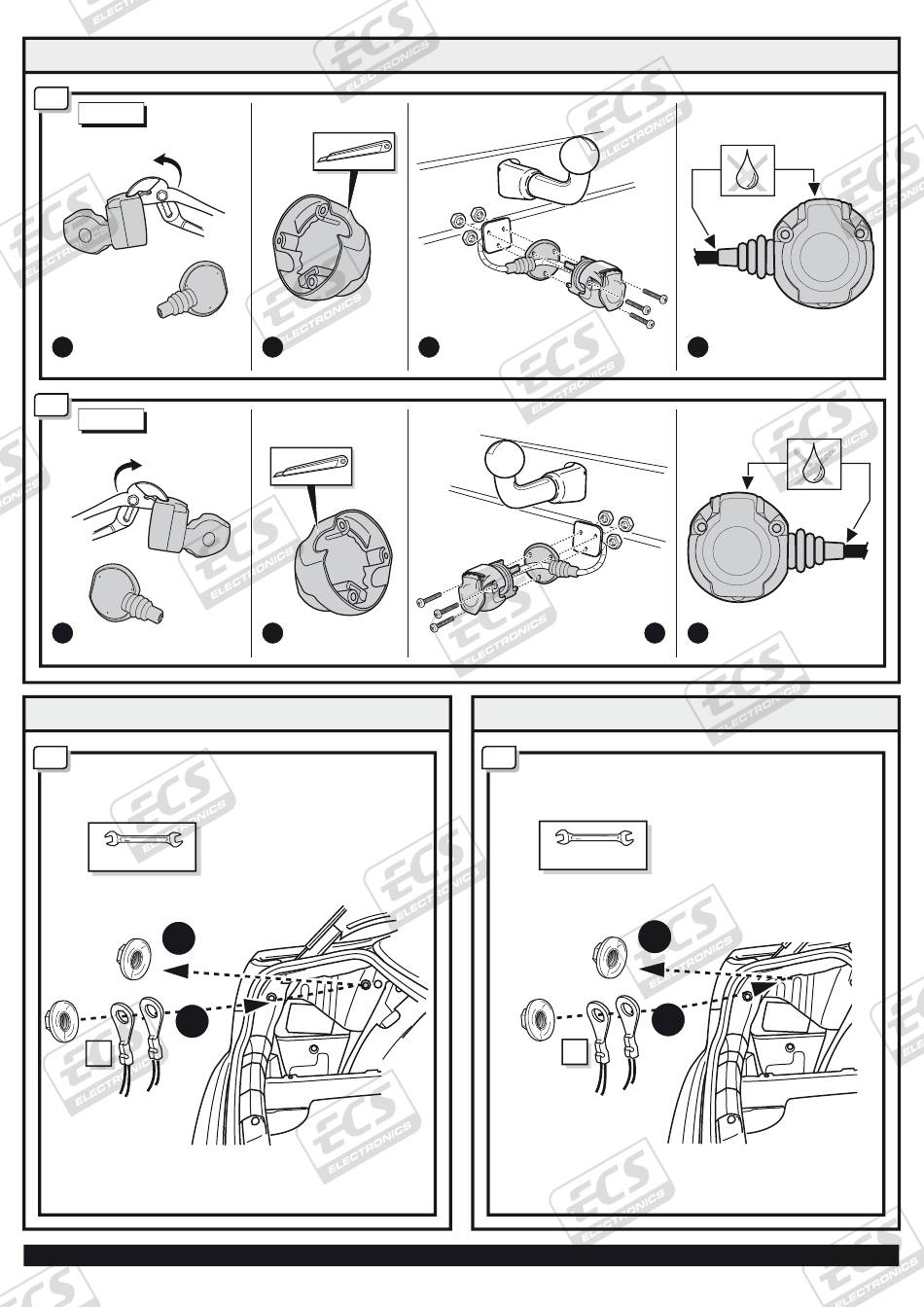 ECS ELECTRONICS