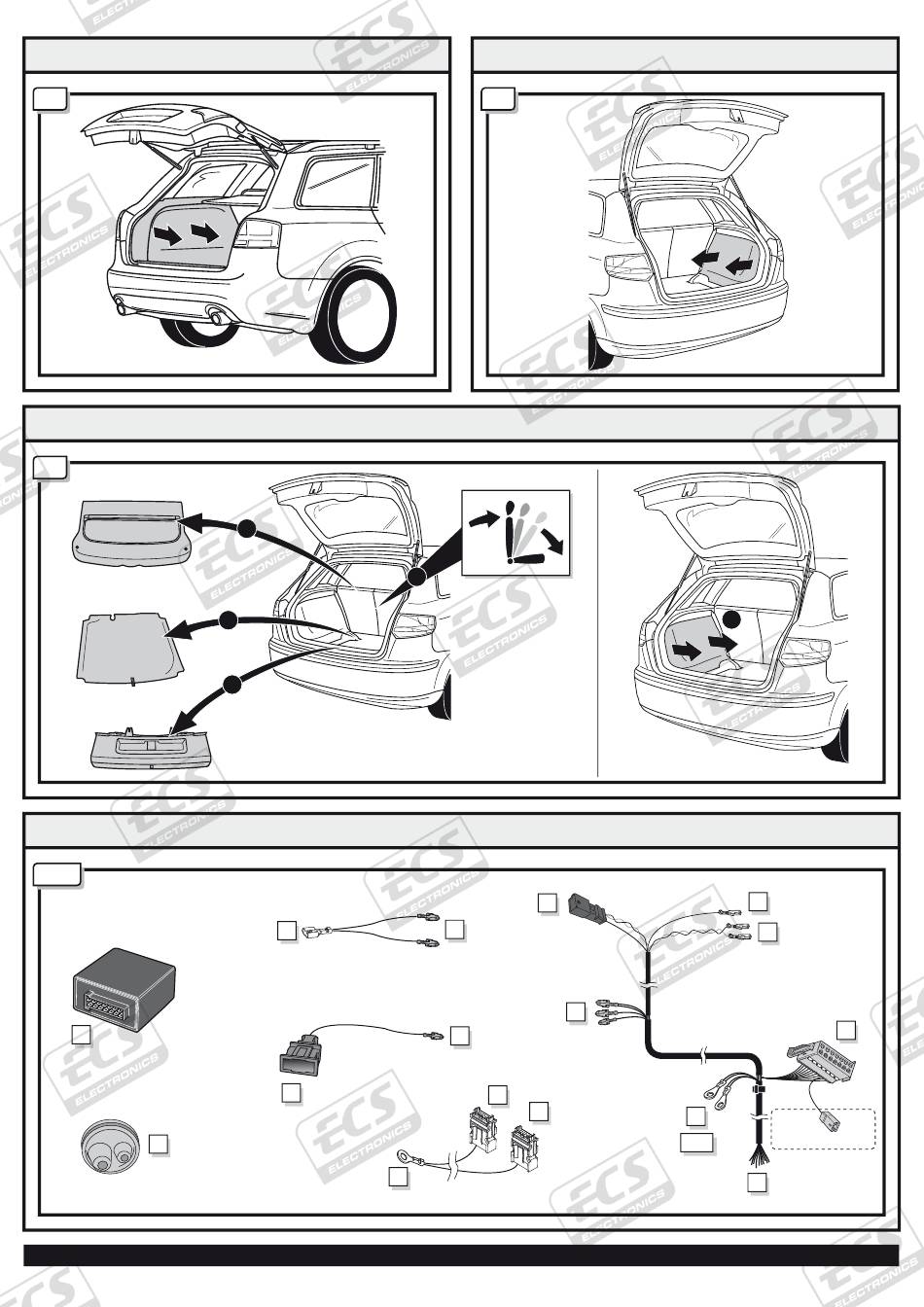 ECS ELECTRONICS