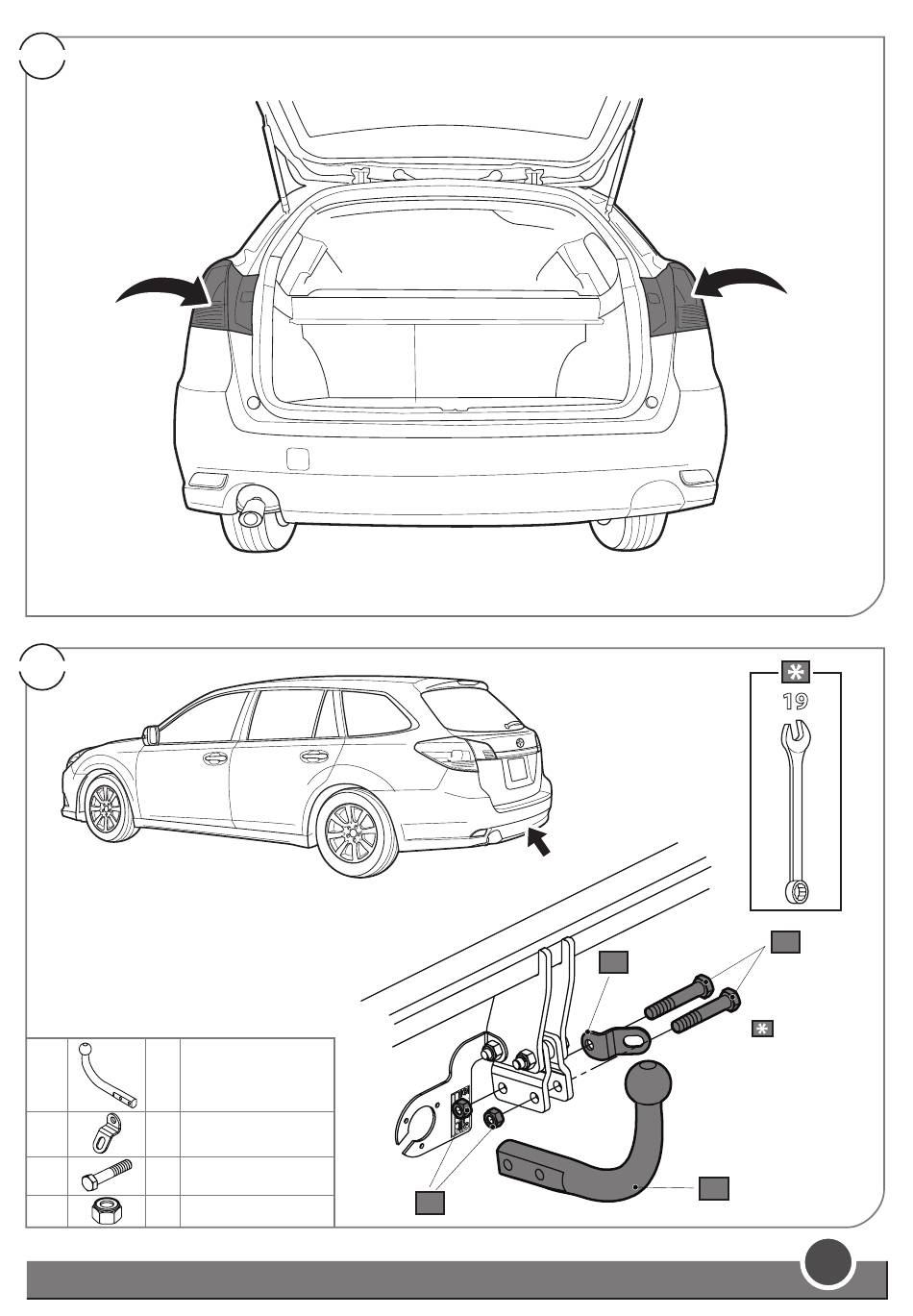 19