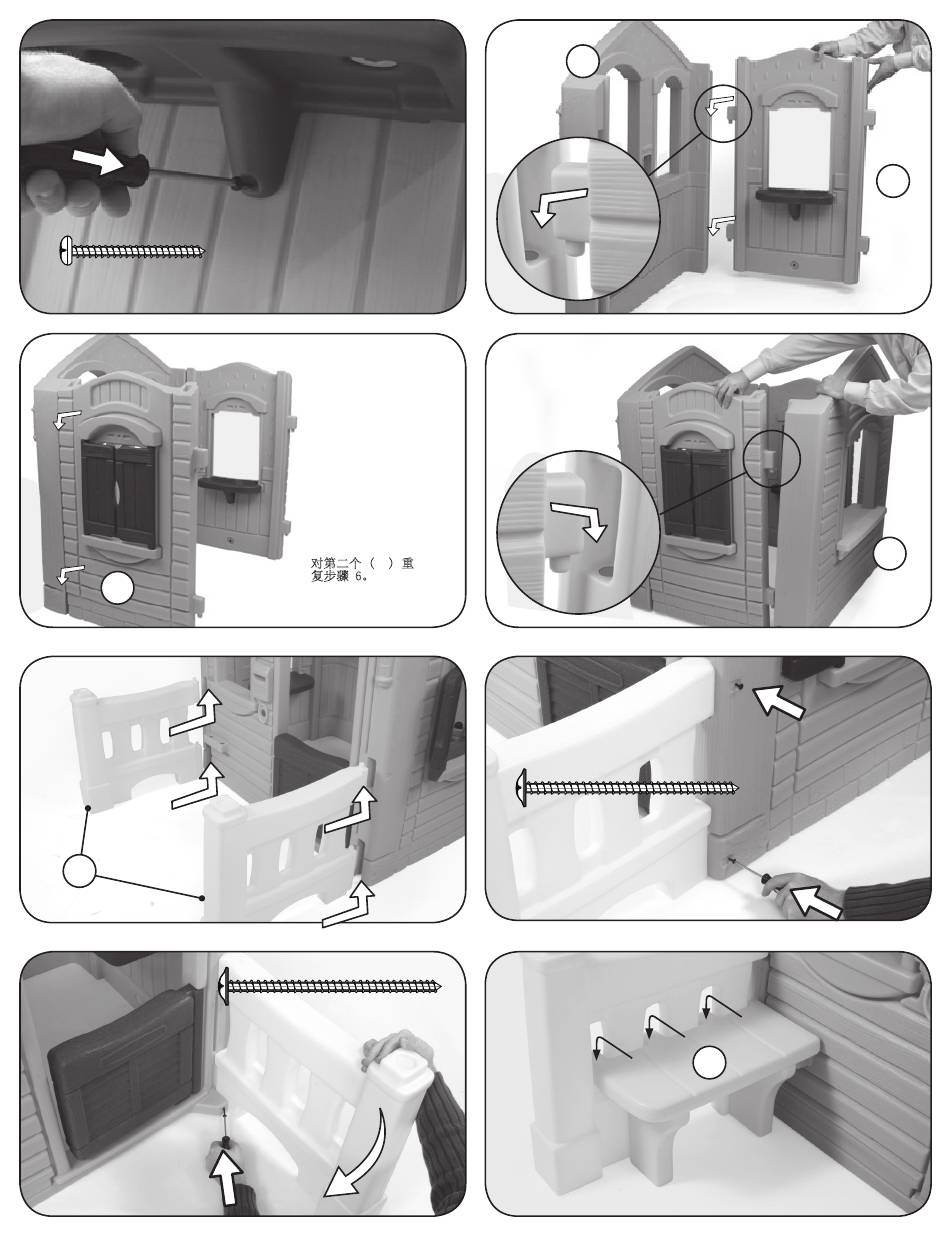 对第二个（ ）重复步骤 6。