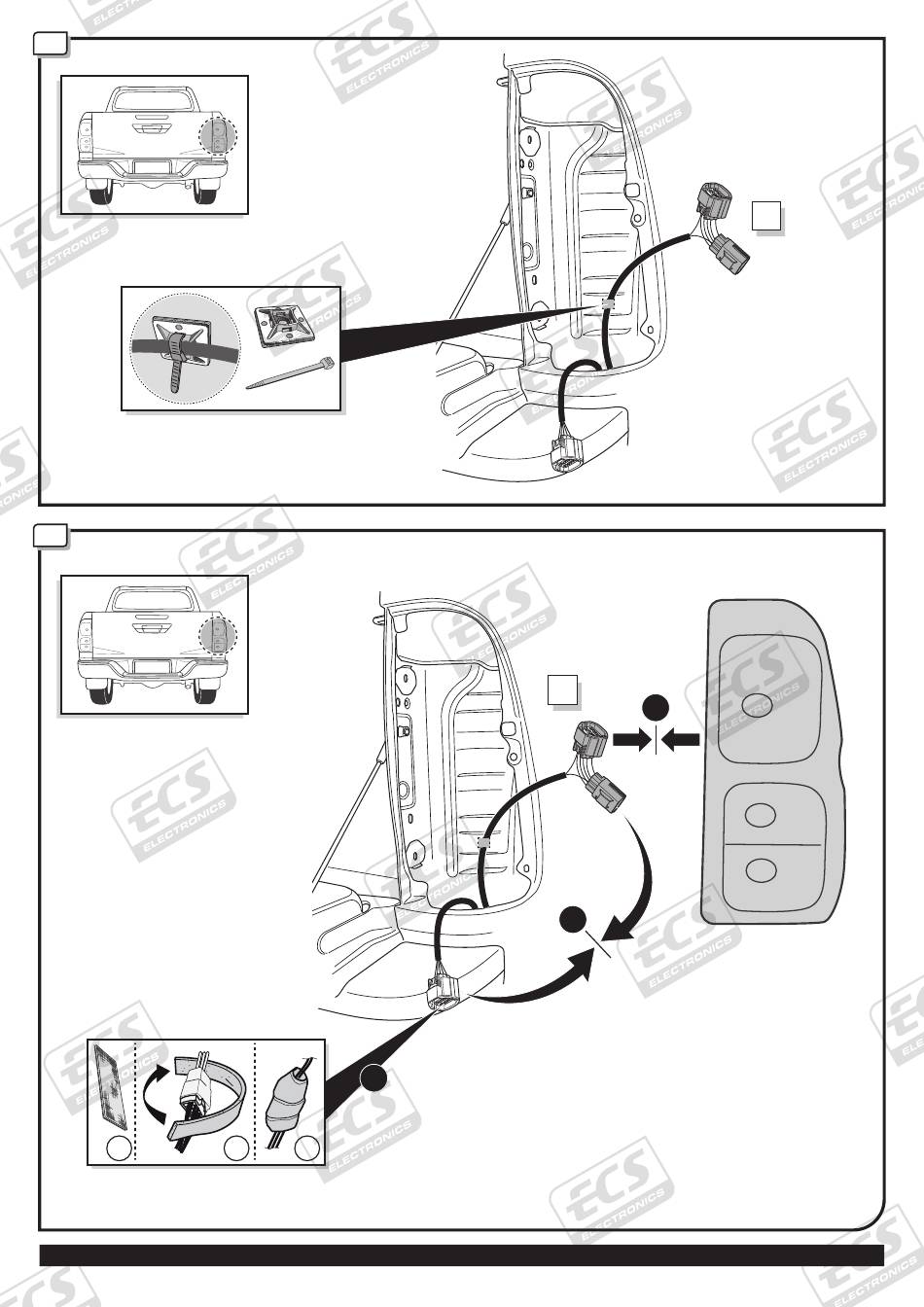 ECS ELECTRONICS