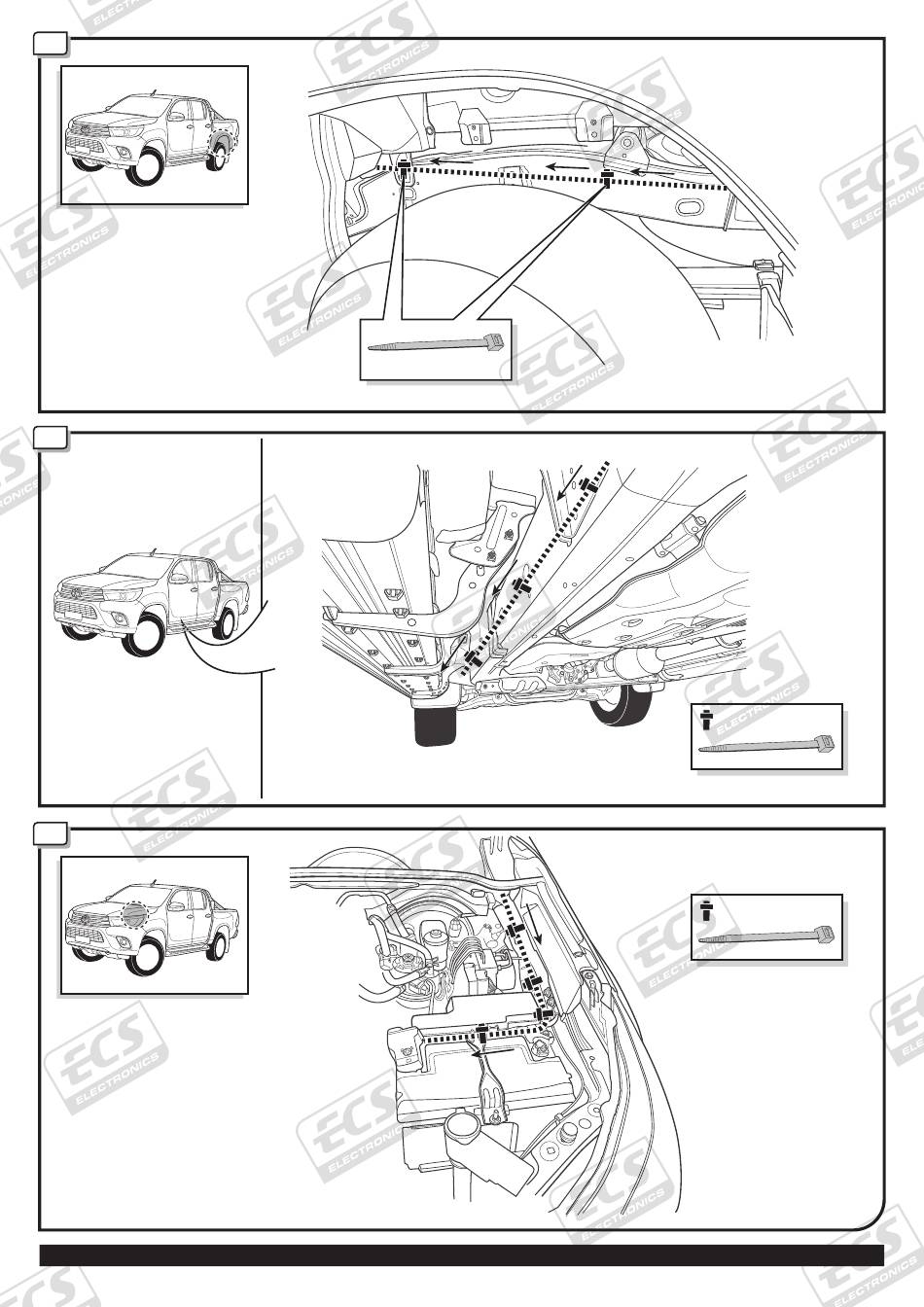 ECS ELECTRONICS