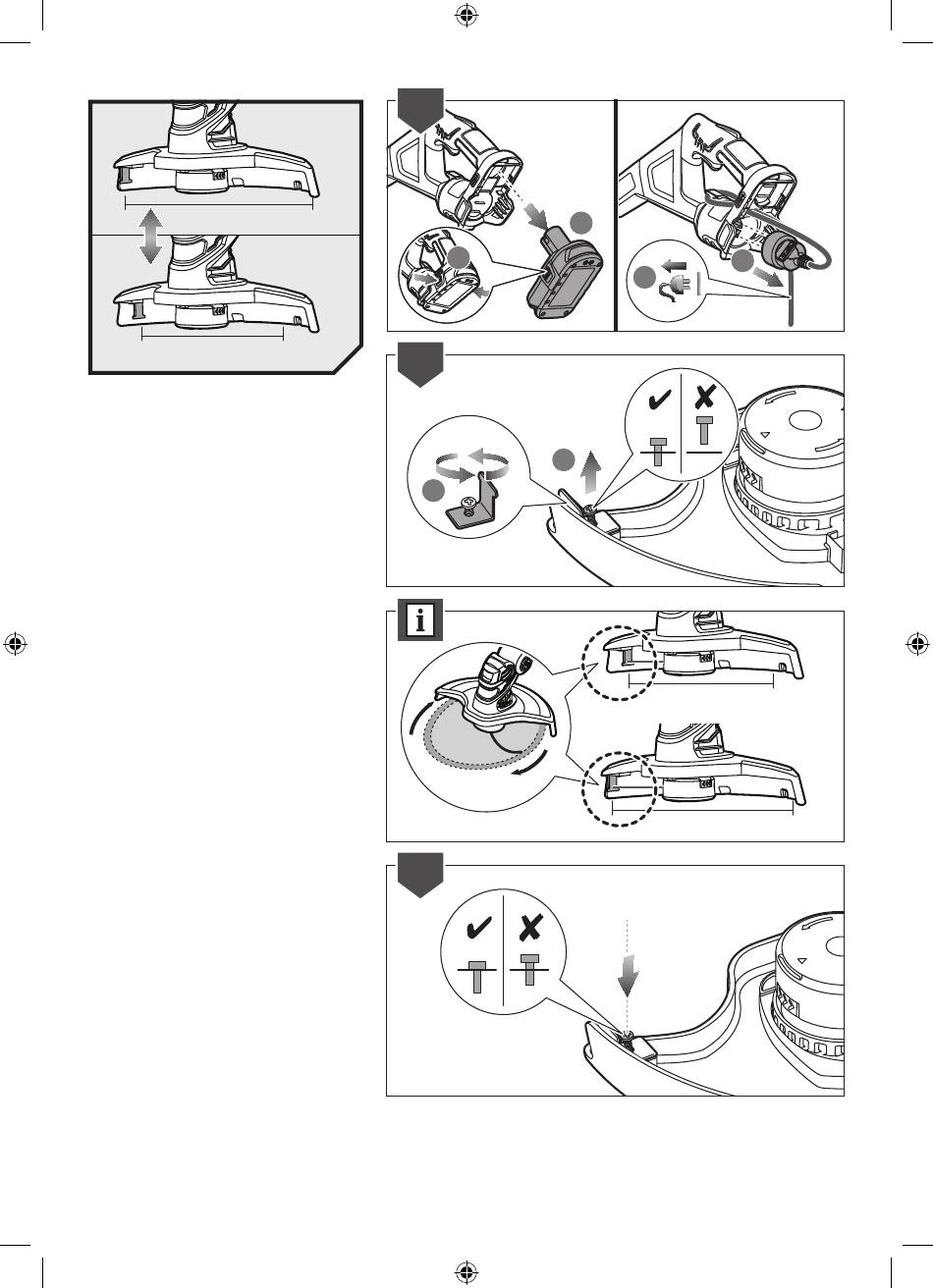 i