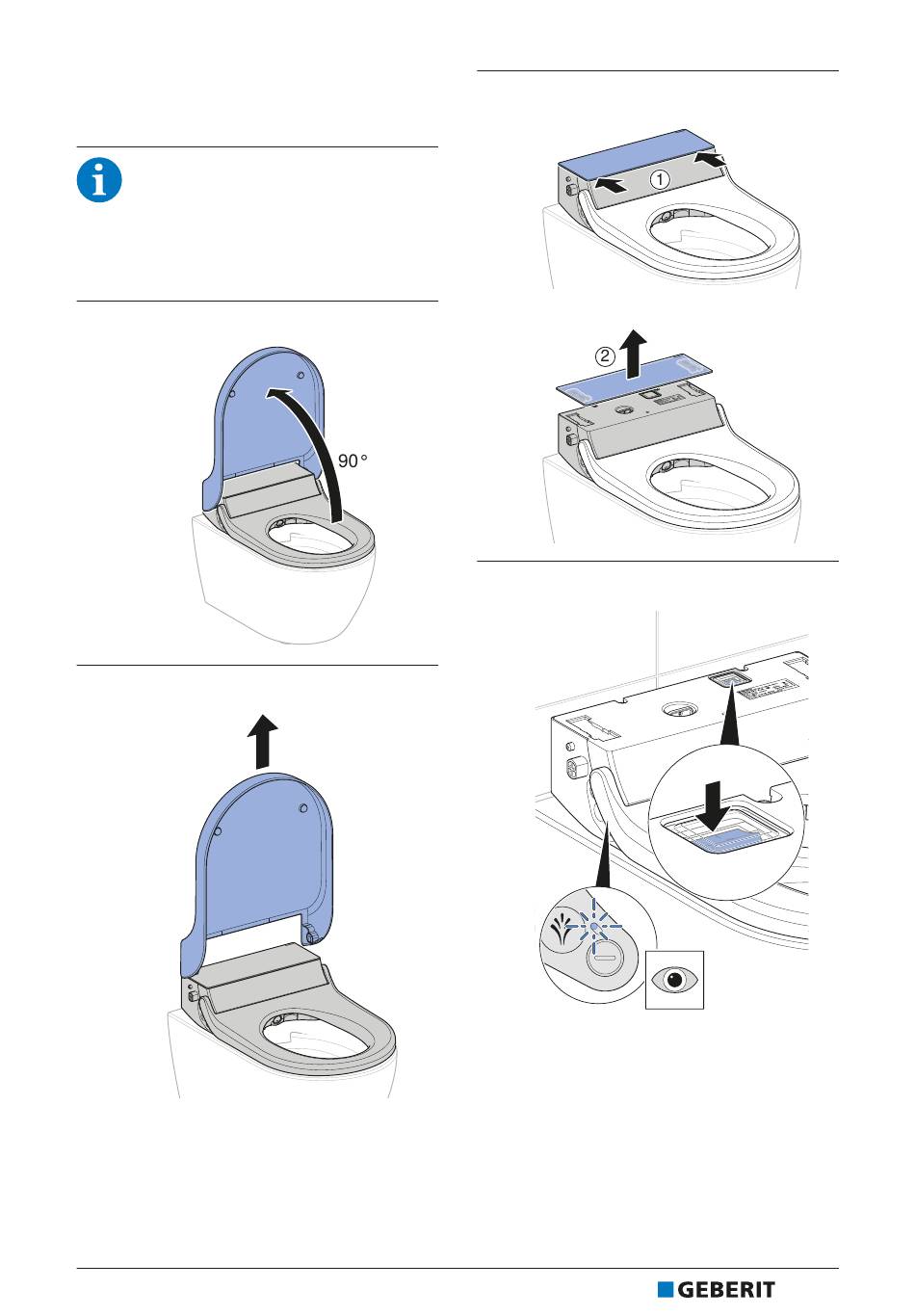 90°

①

②

GEBERIT